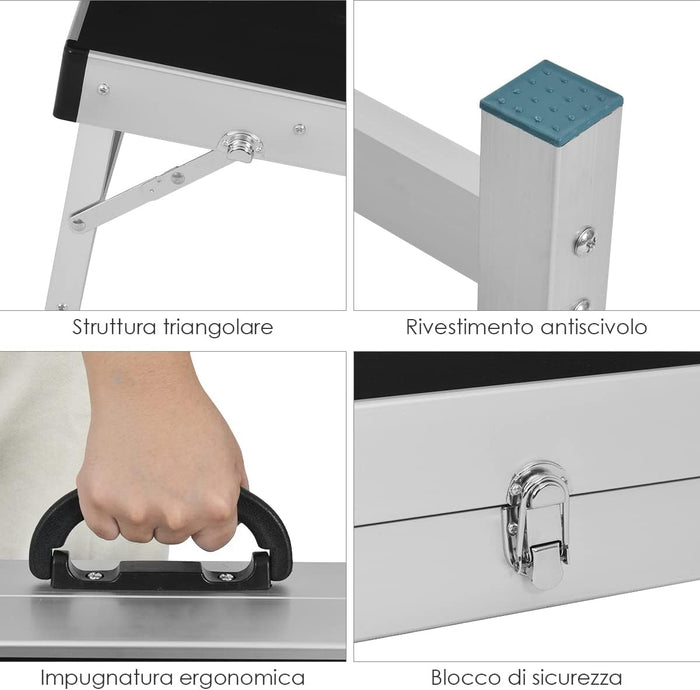 Struttura triangolare

Rivestimento antiscivolo

Impugnatura ergonomica

Blocco di sicurezza