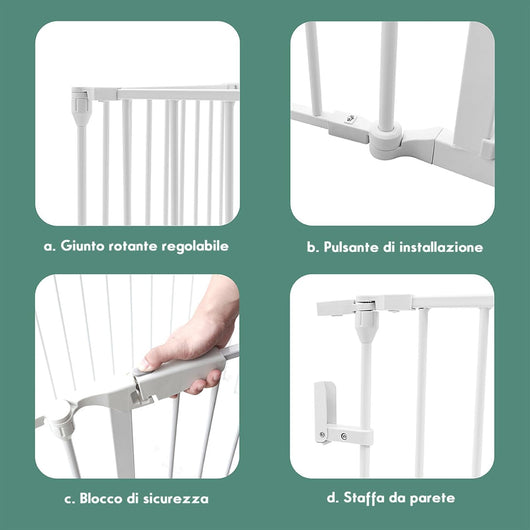 a. Giunto rotante regolabile

b. Pulsante di installazione

c. Blocco di sicurezza

d. Staffa da parete