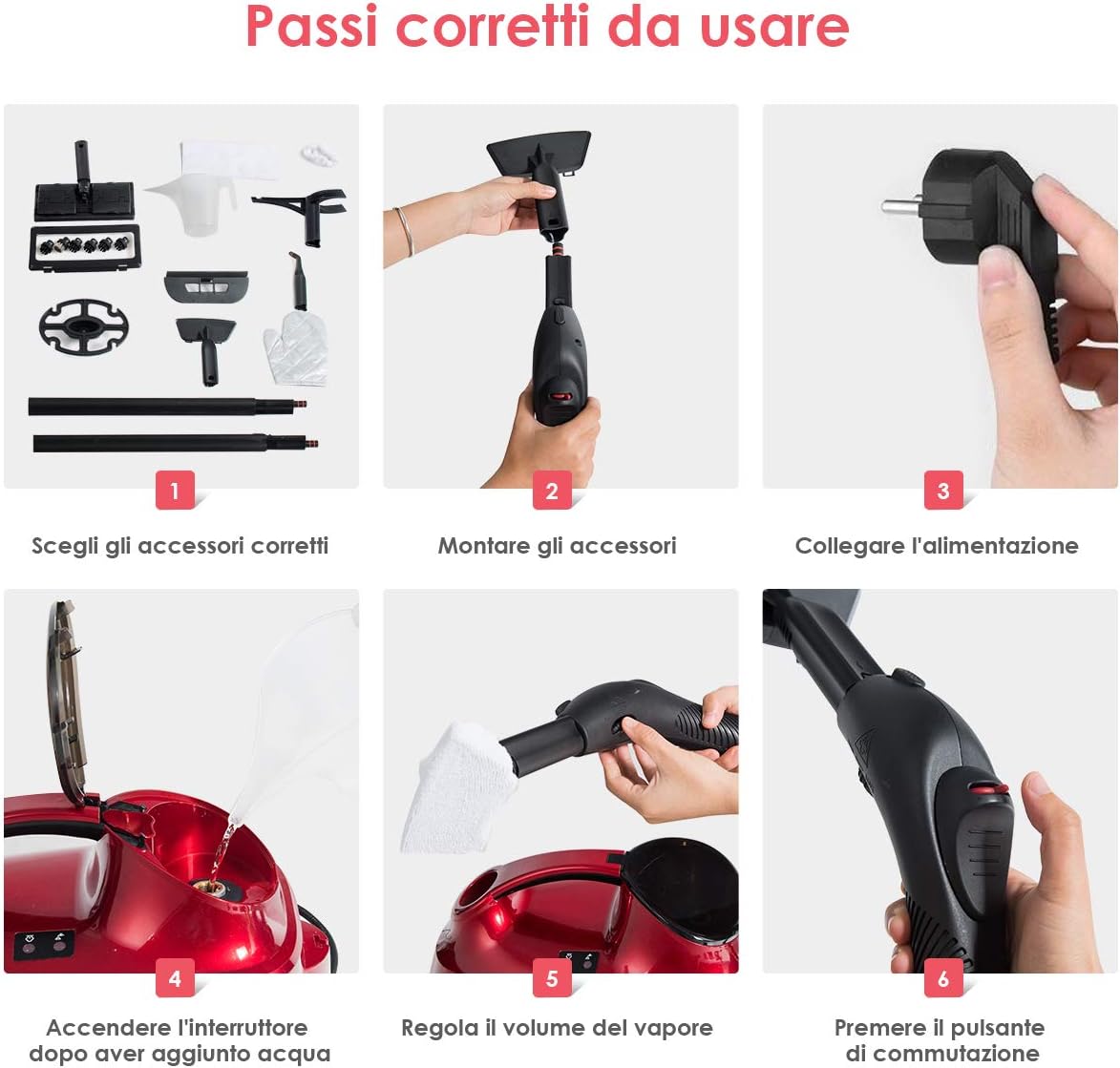 Passi corretti da usare

1

Scegli gli accessori corretti

2

Montare gli accessori

3

Collegare l'alimentazione

4

Accendere l'interruttore dopo aver aggiunto acqua

5

Regola il volume del vapore

6

Premere il pulsante di commutazione