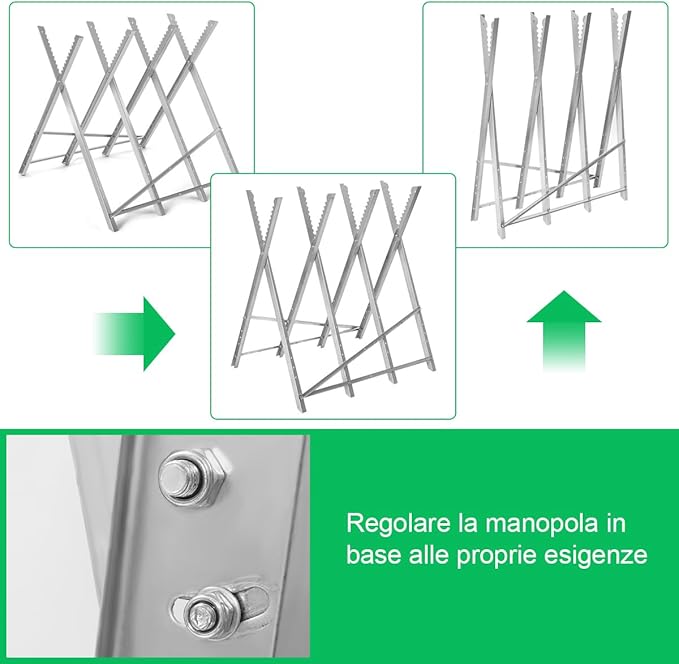 Regolare la manopola in base alle proprie esigenze