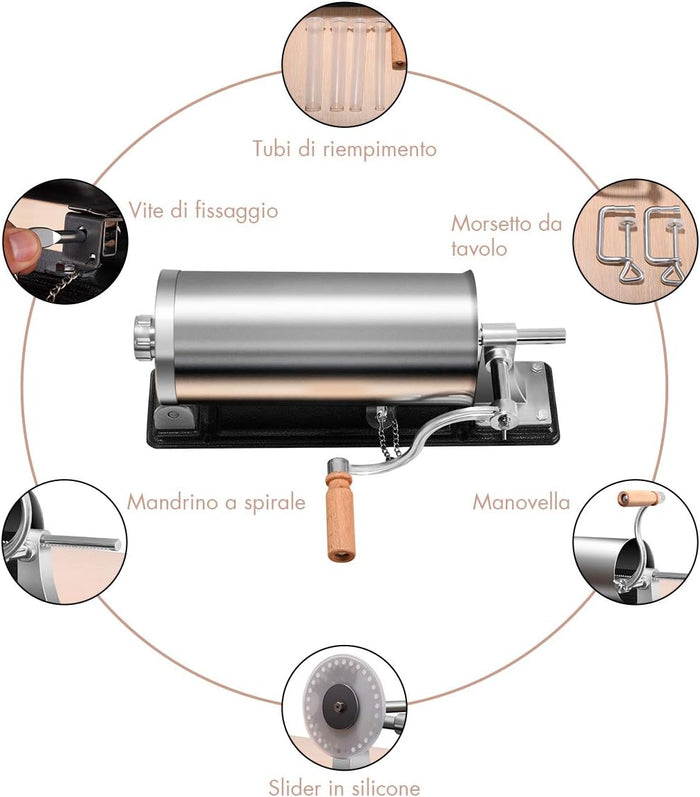 Tubi di riempimento

Vite di fissaggio

Morsetto da tavolo

Mandrino a spirale

Manovella

Slider in silicone