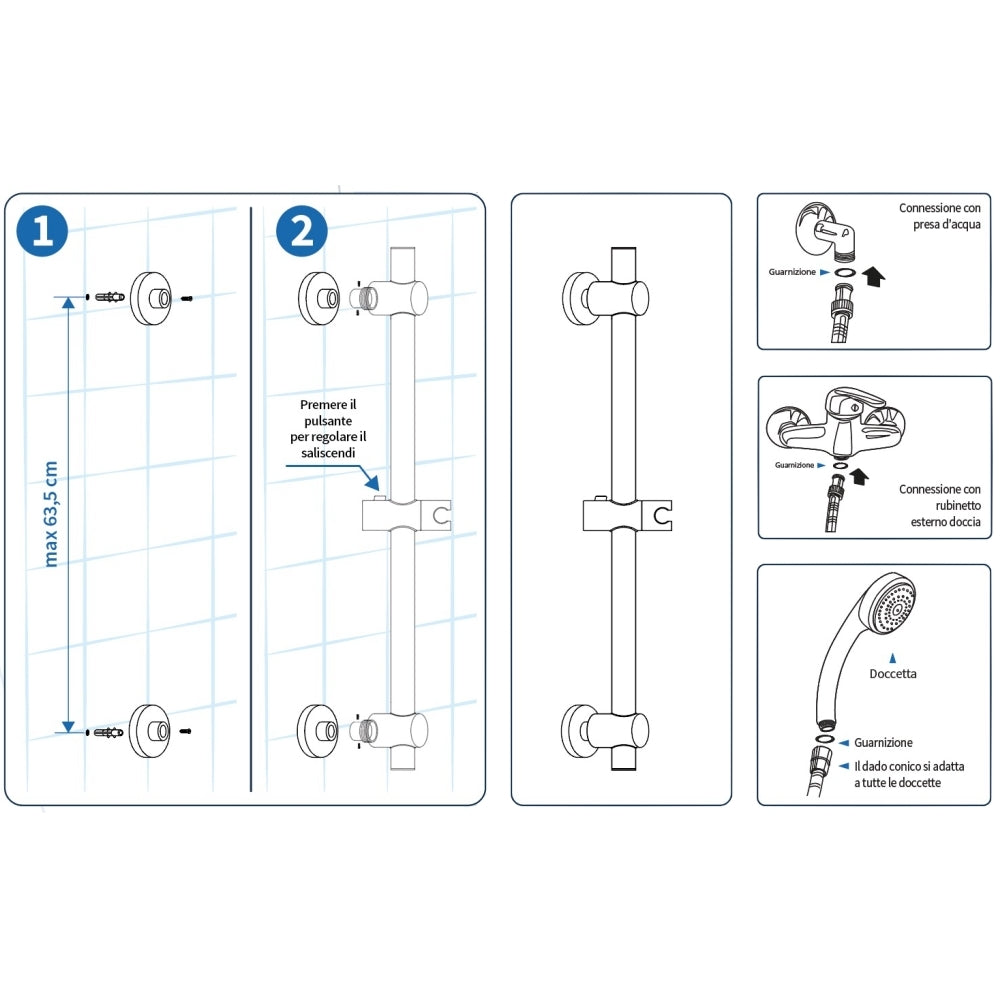 1

max 63,5 cm

2

Premere il pulsante per regolare il saliscendi

Connessione con presa d'acqua

Guarnizione

Guarnizione

Connessione con rubinetto esterno doccia

Doccetta

Guarnizione

Il dado conico si adatta a tutte le doccette