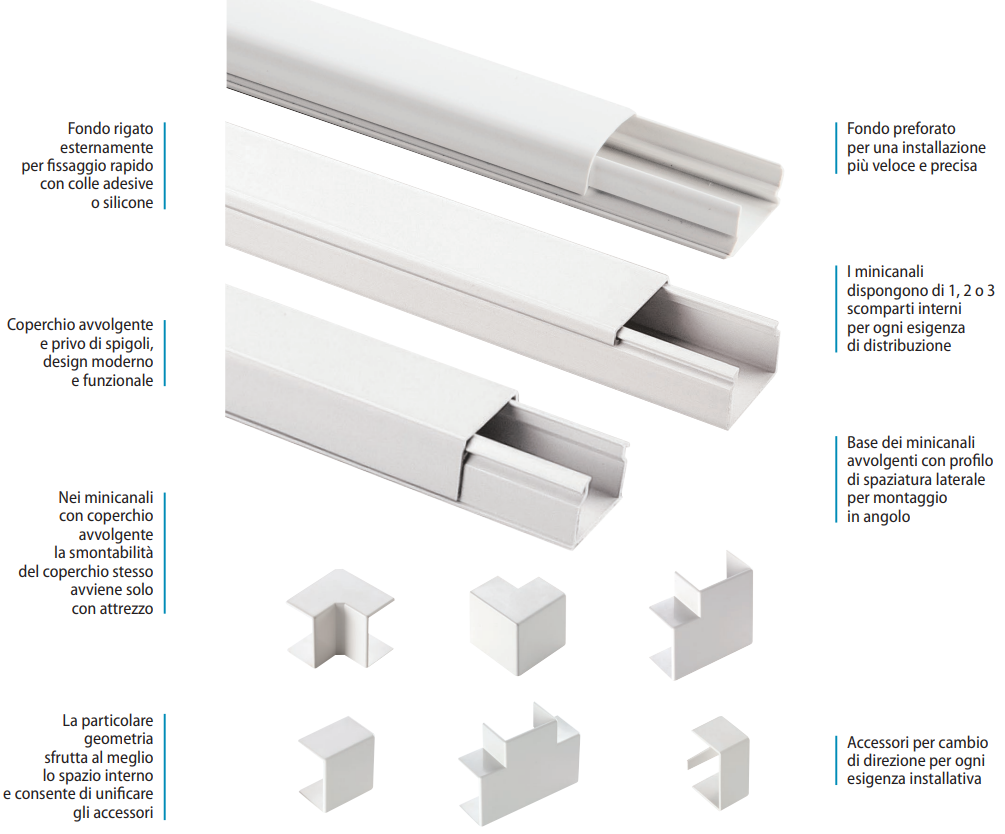 Fondo rigato esternamente per fissaggio rapido con colle adesive o silicone

Coperchio avvolgente e privo di spigoli, design moderno e funzionale

Nei minicanali con coperchio avvolgente la smontabilità del coperchio stesso avviene solo con attrezzo

La particolare geometria sfrutta al meglio lo spazio interno e consente di unificare gli accessori

Fondo preforato per una installazione più veloce e precisa

I minicanali dispongono di 1, 2 o 3 scomparti interni per ogni esigenza di distribuzione

Base dei minicanali avvolgenti con profilo di spaziatura laterale per montaggio in angolo

Accessori per cambio di direzione per ogni esigenza installativa