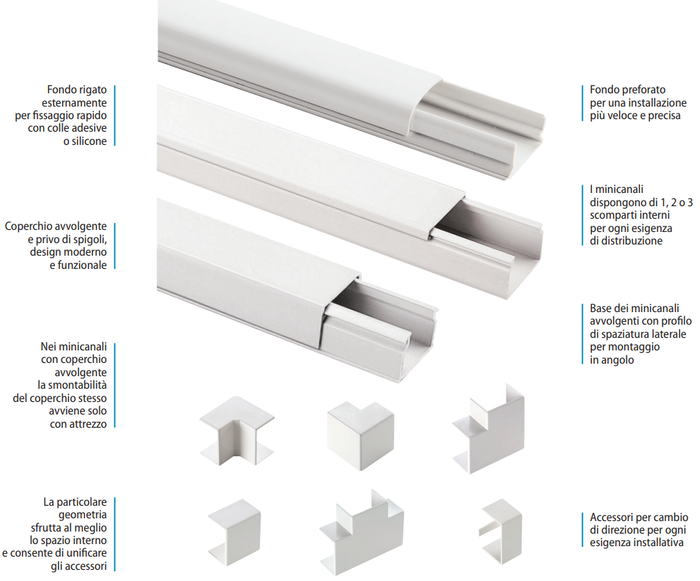 Fondo rigato esternamente per fissaggio rapido con colle adesive o silicone

Coperchio avvolgente e privo di spigoli, design moderno e funzionale

Nei minicanali con coperchio avvolgente la smontabilità del coperchio stesso avviene solo con attrezzo

La particolare geometria sfrutta al meglio lo spazio interno e consente di unificare gli accessori

Fondo preforato per una installazione più veloce e precisa

I minicanali dispongono di 1, 2 o 3 scomparti interni per ogni esigenza di distribuzione

Base dei minicanali avvolgenti con profilo di spaziatura laterale per montaggio in angolo

Accessori per cambio di direzione per ogni esigenza installativa