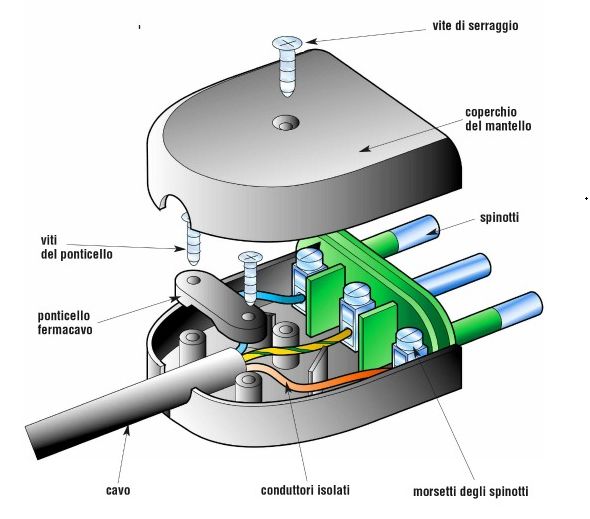 vite di serraggio

coperchio
del mantello

spinotti

viti
del ponticello

ponticello
fermacavo

cavo

conduttori isolati

morsetti degli spinotti