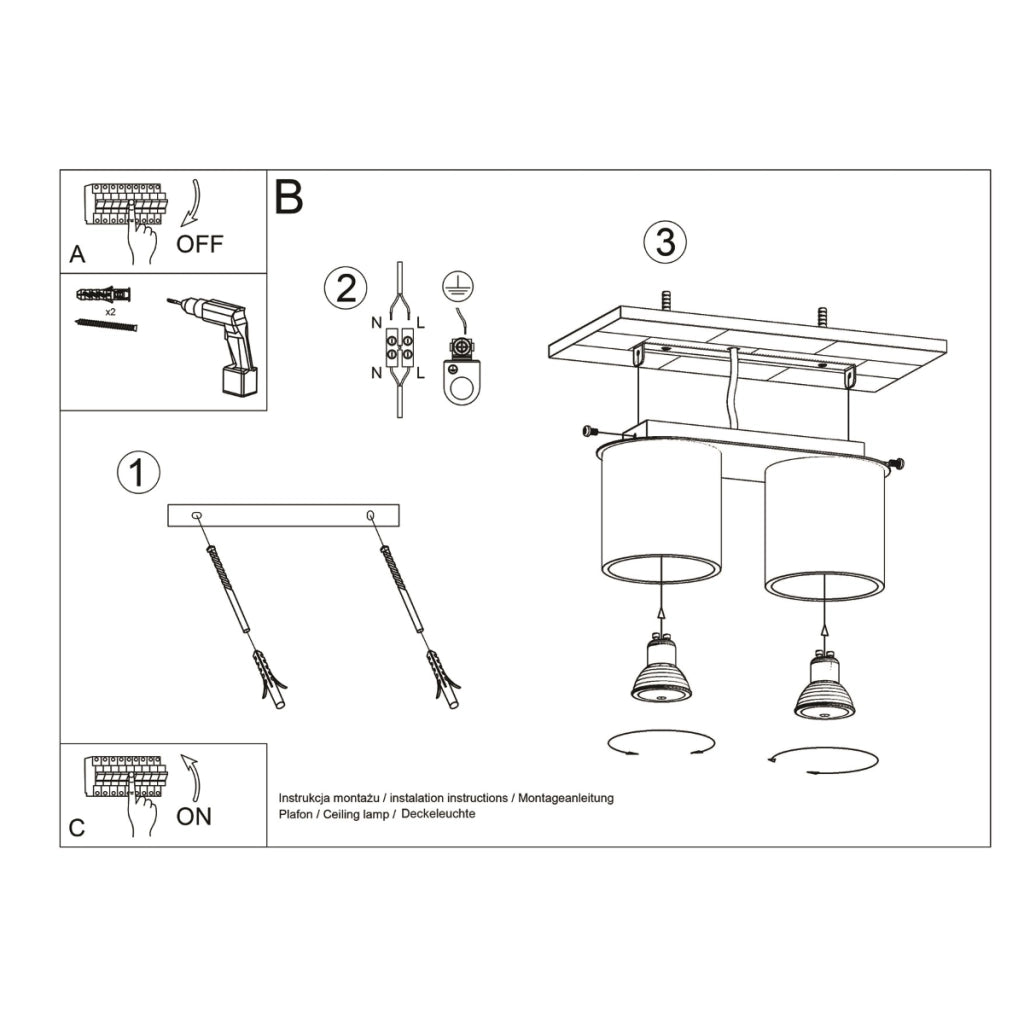 A
OFF

x2

B

2
N L
N L

3

1

C
ON

Instrukcja montażu / instalation instructions / Montageanleitung
Plafon / Ceiling lamp / Deckeleuchte