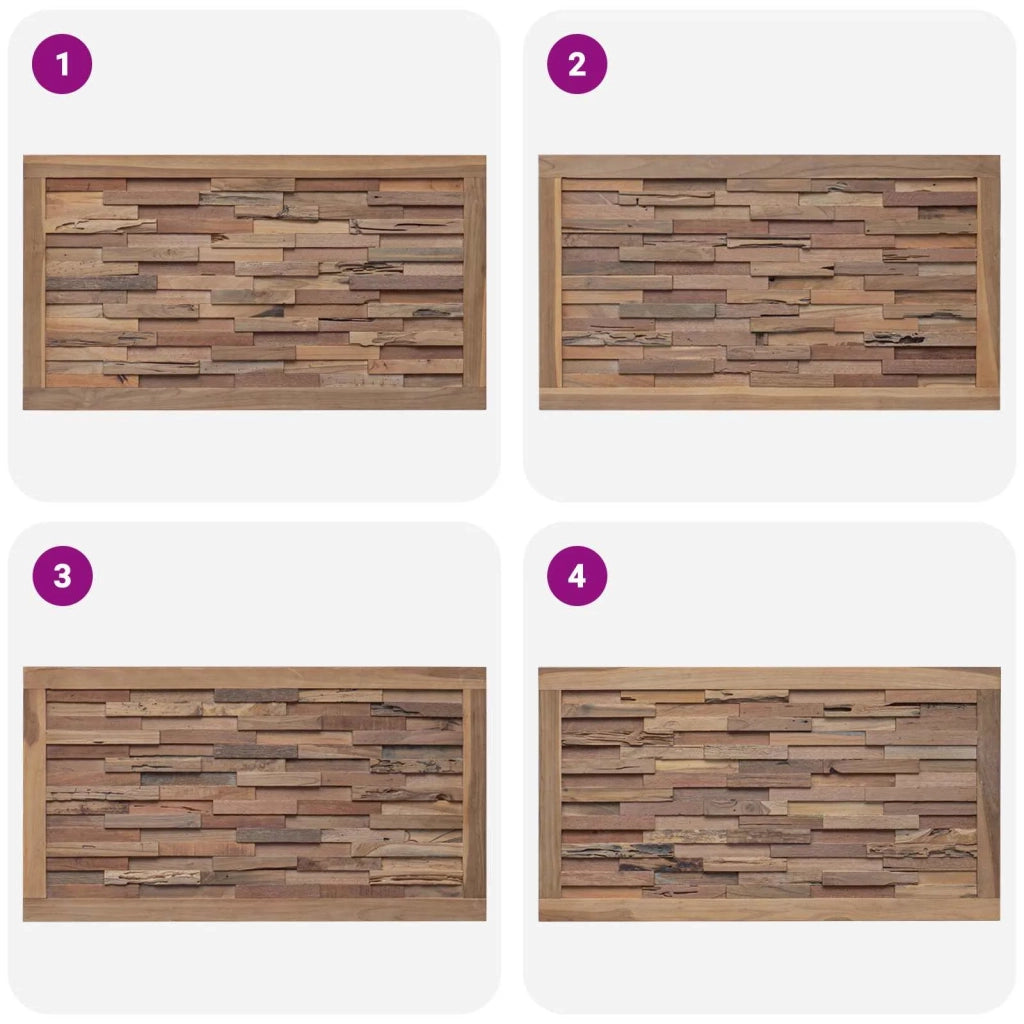 1

2

3

4