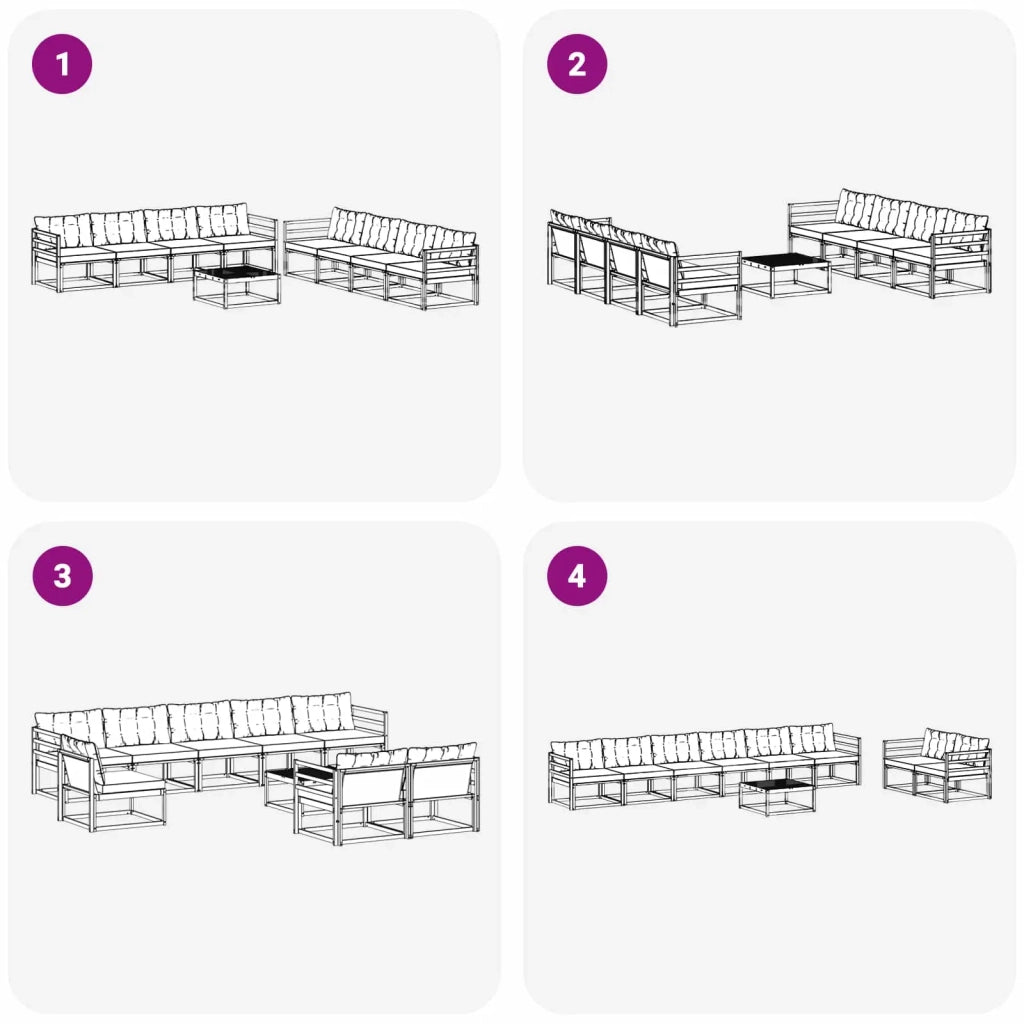 1

2

3

4