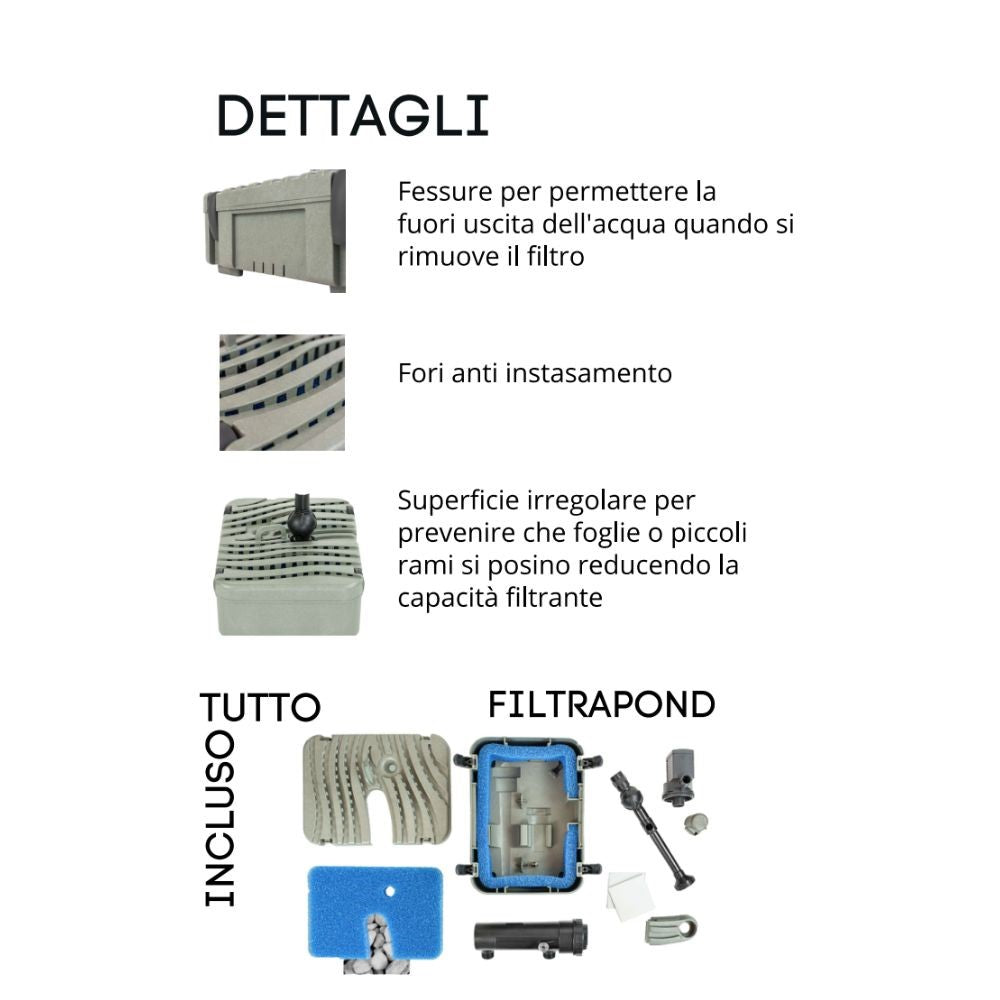 DETTAGLI

Fessure per permettere la fuori uscita dell'acqua quando si rimuove il filtro

Fori anti instasamento

Superficie irregolare per prevenire che foglie o piccoli rami si posino reducendo la capacità filtrante

TUTTO INCLUSO

FILTRAPOND