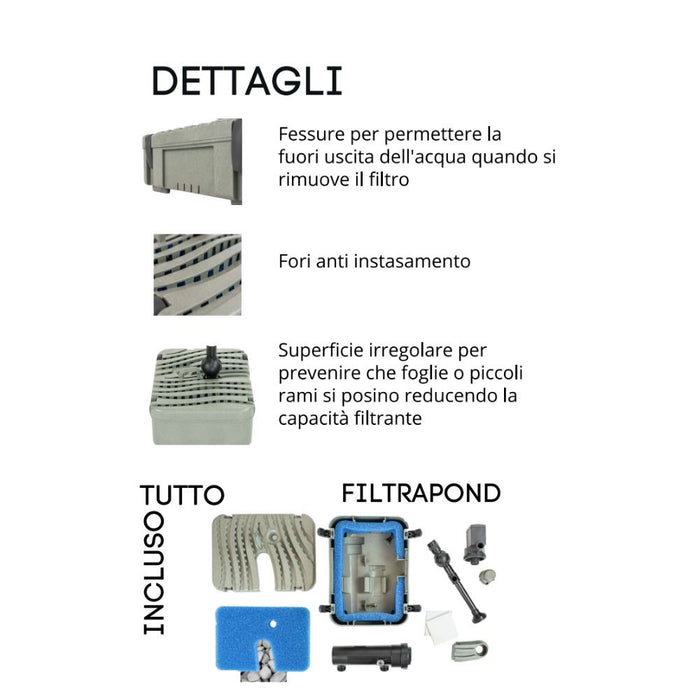 DETTAGLI

Fessure per permettere la fuori uscita dell'acqua quando si rimuove il filtro

Fori anti instasamento

Superficie irregolare per prevenire che foglie o piccoli rami si posino reducendo la capacità filtrante

TUTTO INCLUSO

FILTRAPOND