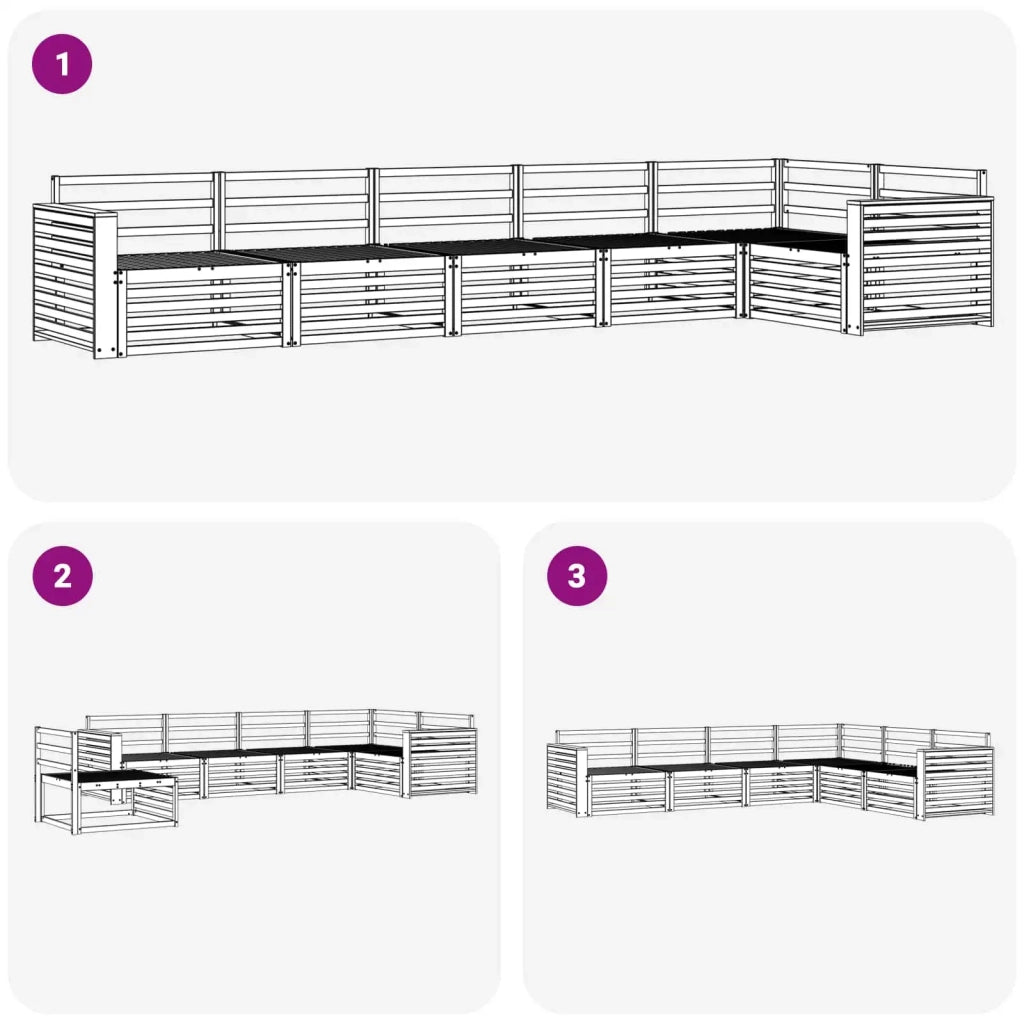 1

2

3