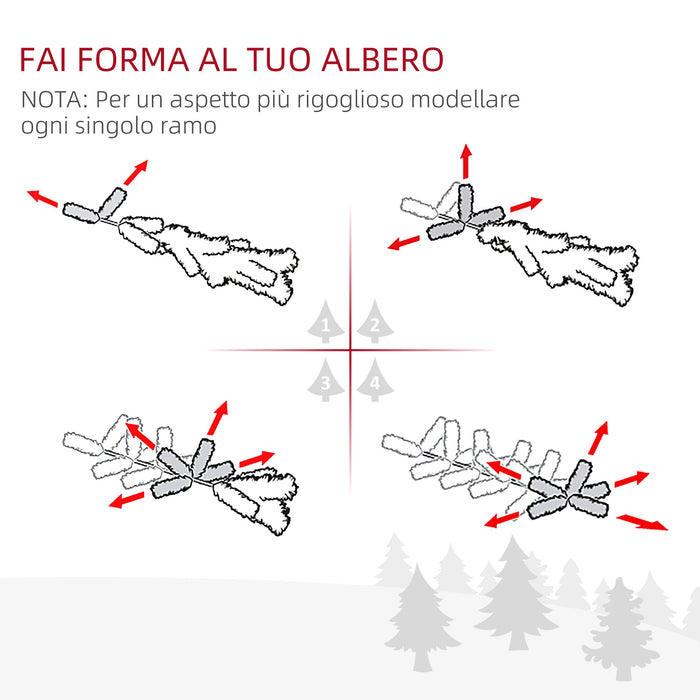 FAI FORMA AL TUO ALBERO

NOTA: Per un aspetto più rigoglioso modellare ogni singolo ramo

1
2
3
4