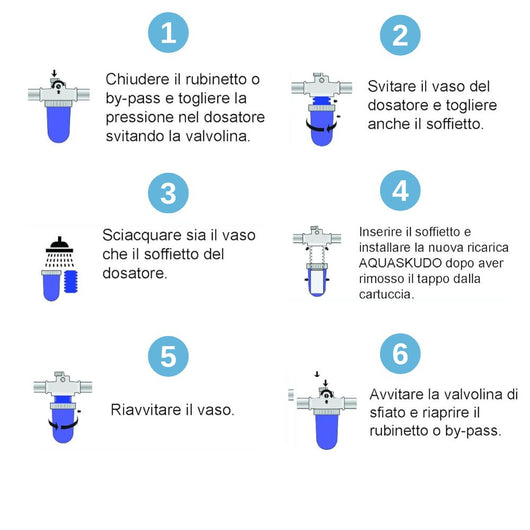 1

Chiudere il rubinetto o by-pass e togliere la pressione nel dosatore svitando la valvolina.

2

Svitare il vaso del dosatore e togliere anche il soffietto.

3

Sciacquare sia il vaso che il soffietto del dosatore.

4

Inserire il soffietto e installare la nuova ricarica AQUASKUDO dopo aver rimosso il tappo dalla cartuccia.

5

Riavvitare il vaso.

6

Avvitare la valvolina di sfiato e riaprire il rubinetto o by-pass.