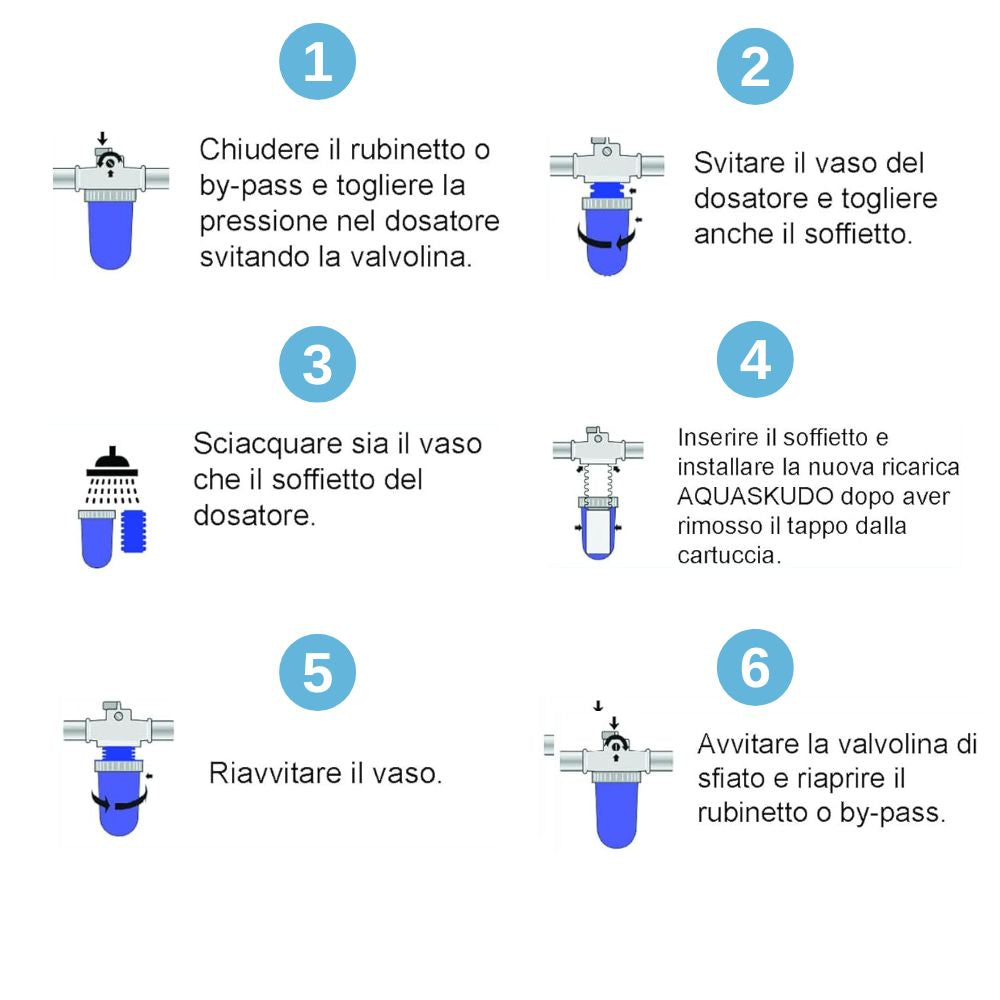 1

Chiudere il rubinetto o by-pass e togliere la pressione nel dosatore svitando la valvolina.

2

Svitare il vaso del dosatore e togliere anche il soffietto.

3

Sciacquare sia il vaso che il soffietto del dosatore.

4

Inserire il soffietto e installare la nuova ricarica AQUASKUDO dopo aver rimosso il tappo dalla cartuccia.

5

Riavvitare il vaso.

6

Avvitare la valvolina di sfiato e riaprire il rubinetto o by-pass.