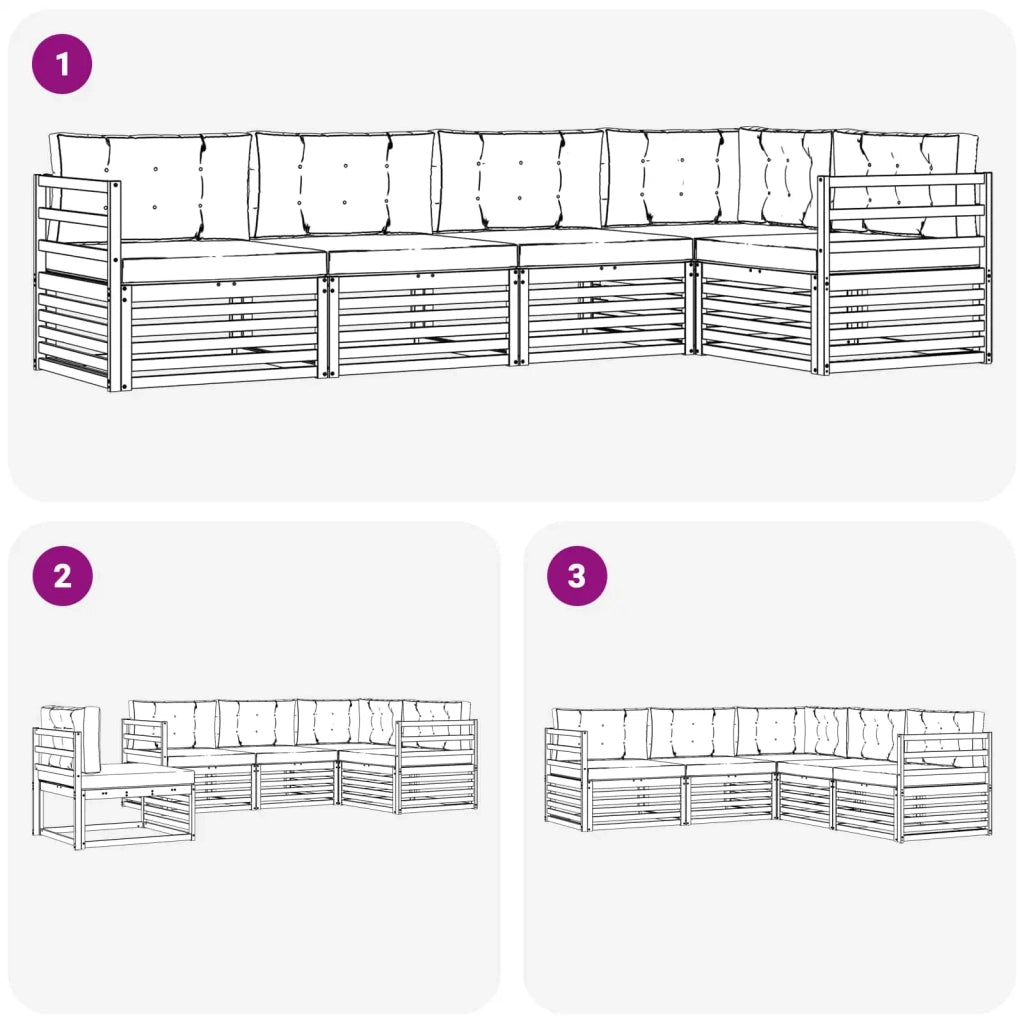 1

2

3