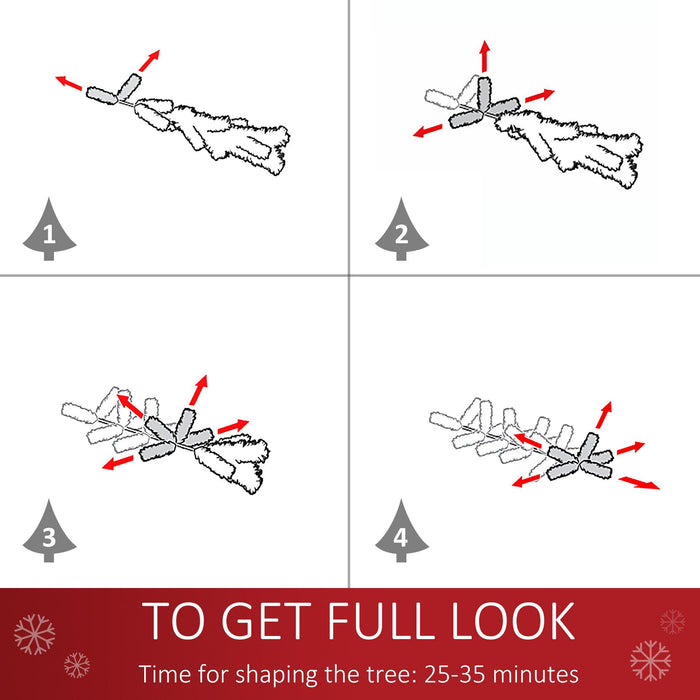 1

2

3

4

TO GET FULL LOOK

Time for shaping the tree: 25-35 minutes