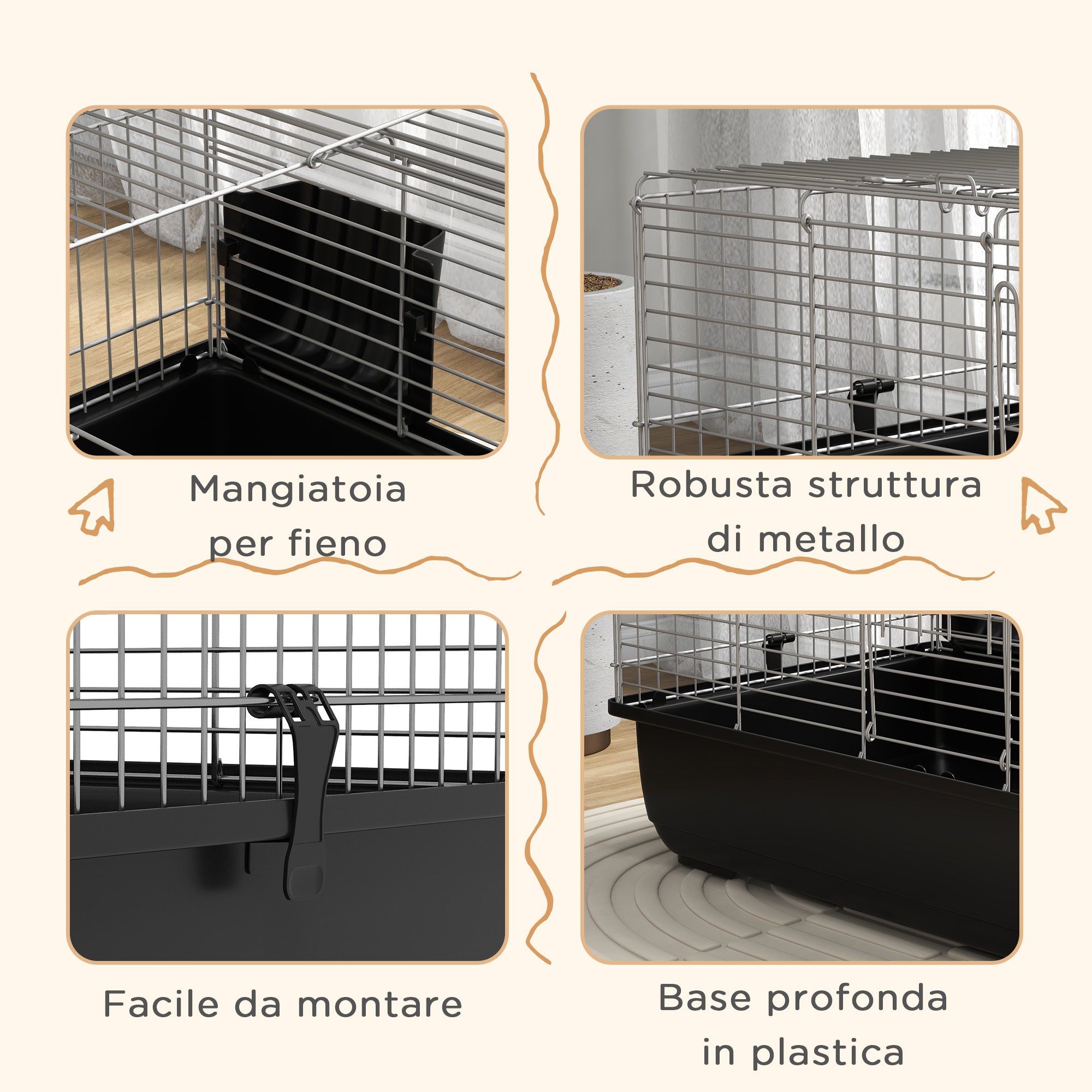 Mangiatoia per fieno

Robusta struttura di metallo

Facile da montare

Base profonda in plastica