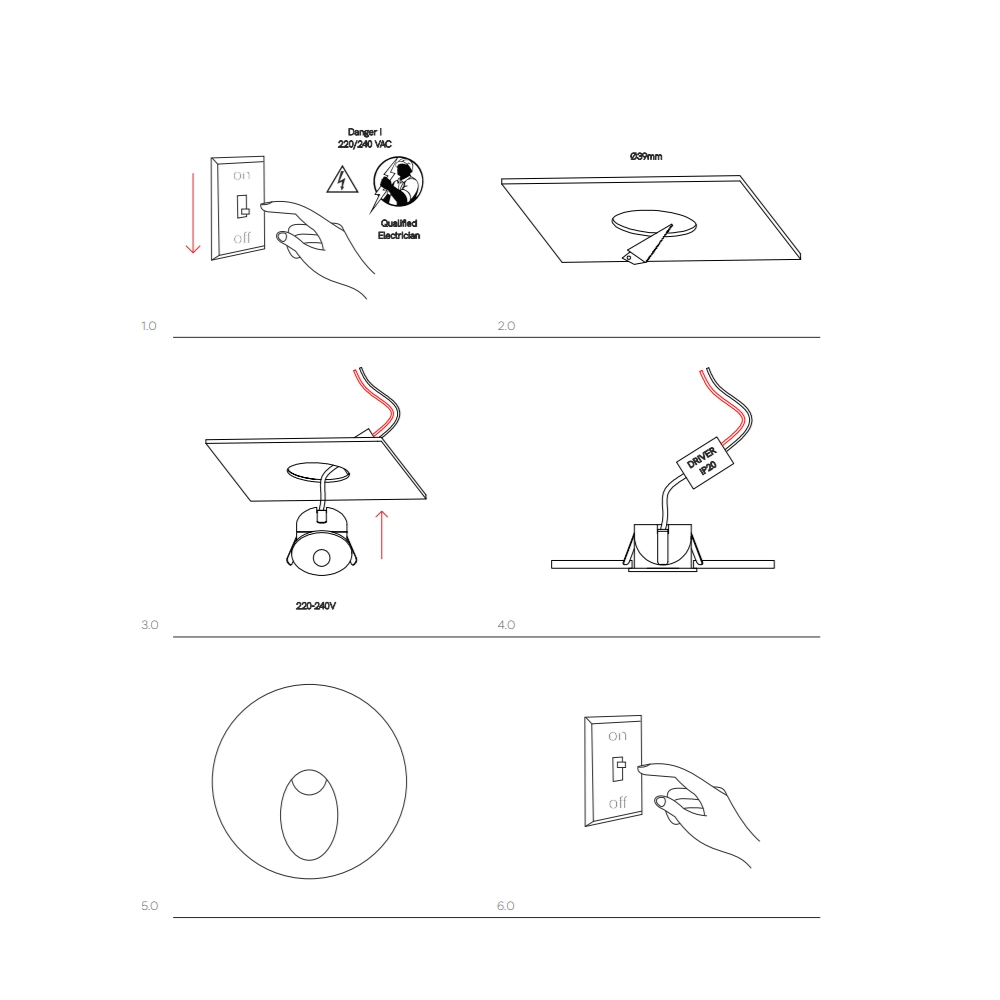 Danger !
220/240 VAC

on

off

Qualified
Electrician

Ø39mm

1.0

2.0

DRIVER
IP20

220-240V

3.0

4.0

on

off

5.0

6.0