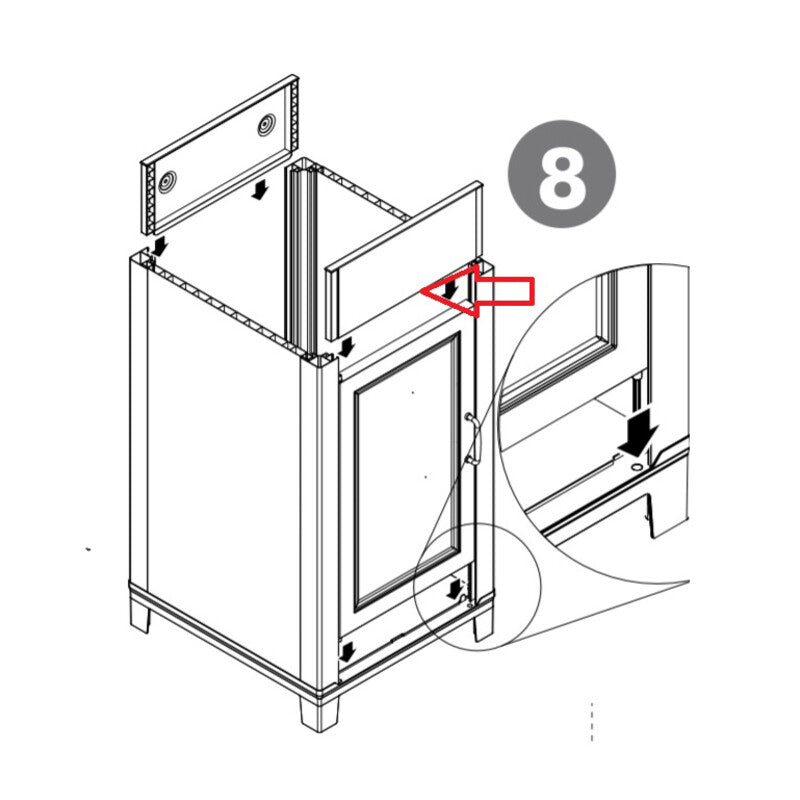 8