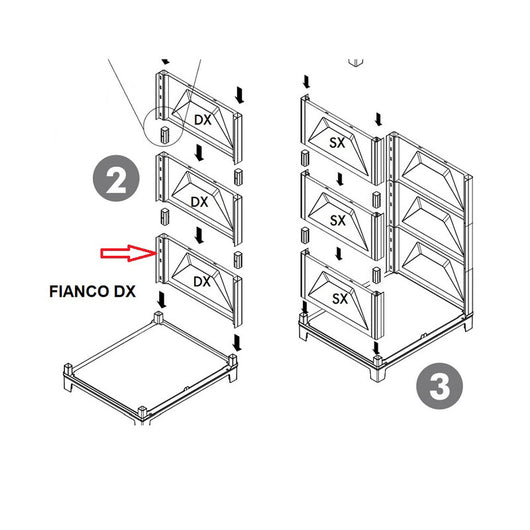 DX
2
DX
DX
FIANCO DX
SX
SX
SX
3