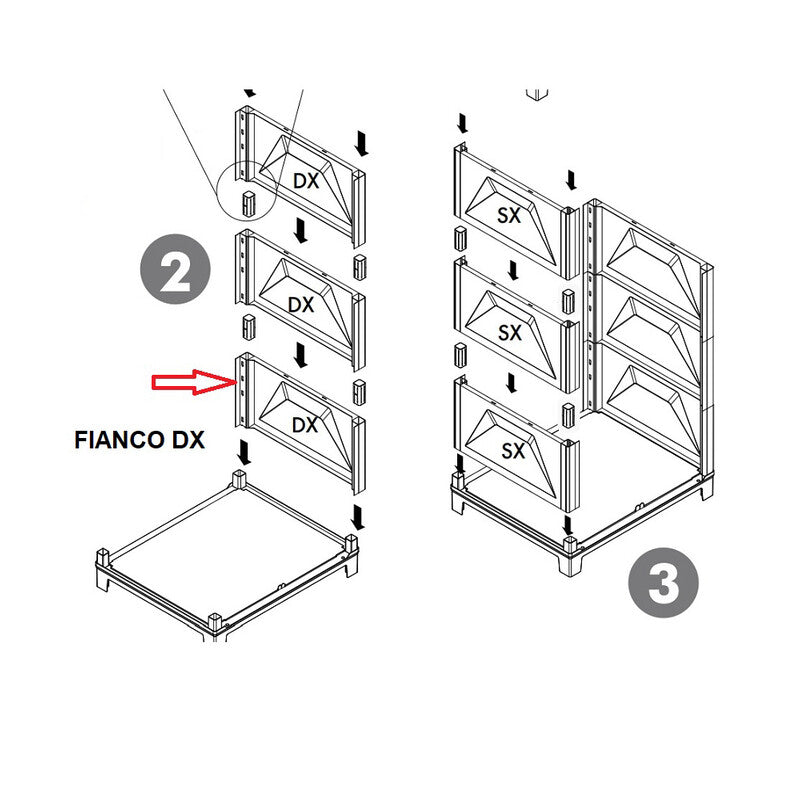 DX
2
DX
DX
FIANCO DX
SX
SX
SX
3