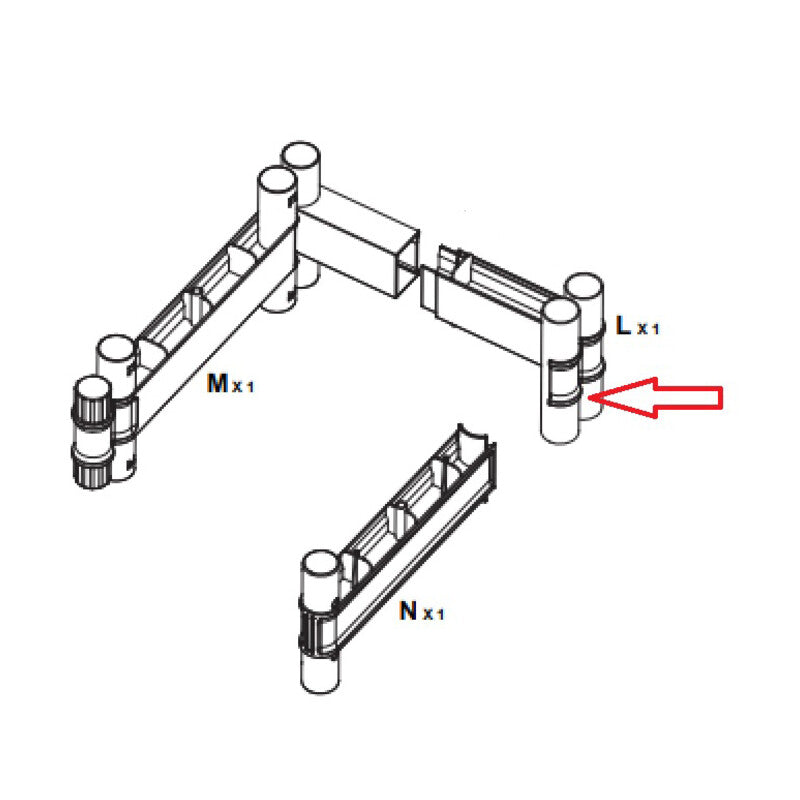 L x 1

M x 1

N x 1