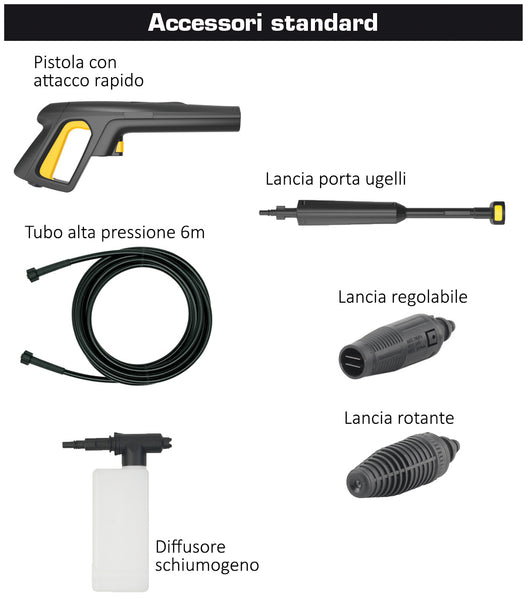 Accessori standard

Pistola con attacco rapido

Lancia porta ugelli

Tubo alta pressione 6m

Lancia regolabile

Lancia rotante

Diffusore schiumogeno