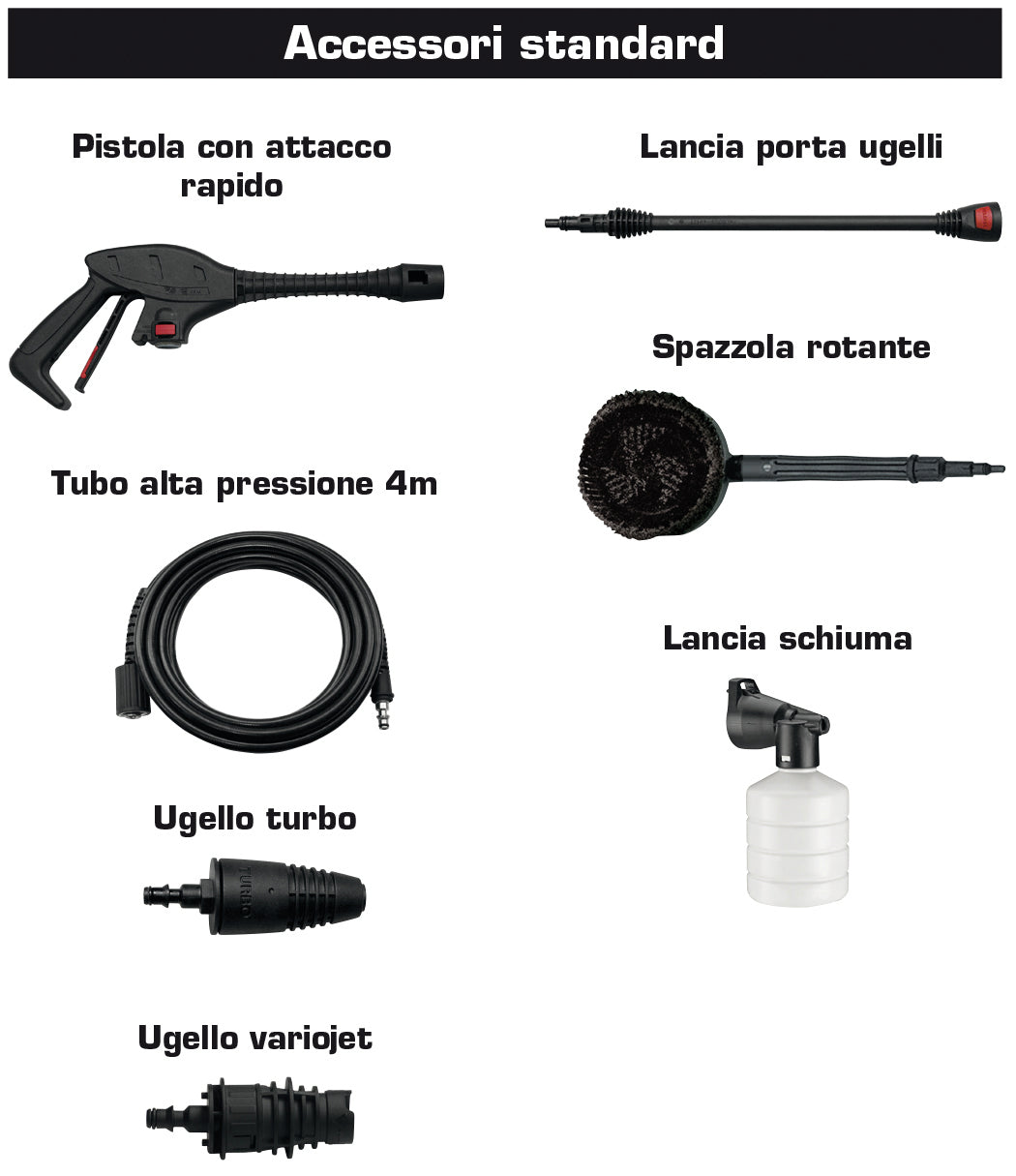 Accessori standard

Pistola con attacco rapido

Tubo alta pressione 4m

Ugello turbo

TURBO

Ugello variojet

Lancia porta ugelli

Spazzola rotante

Lancia schiuma