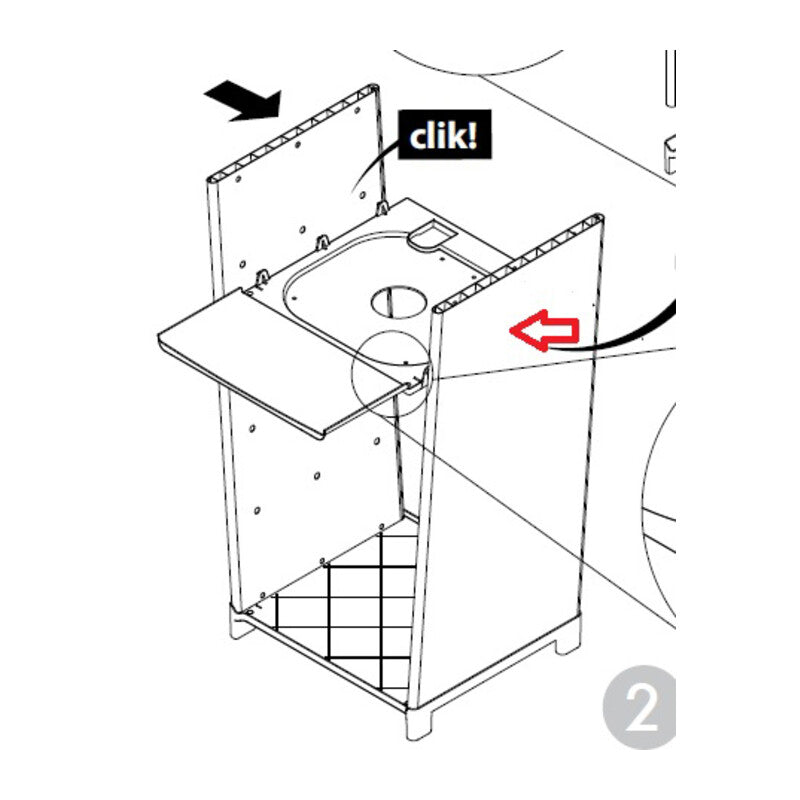 clik!

2