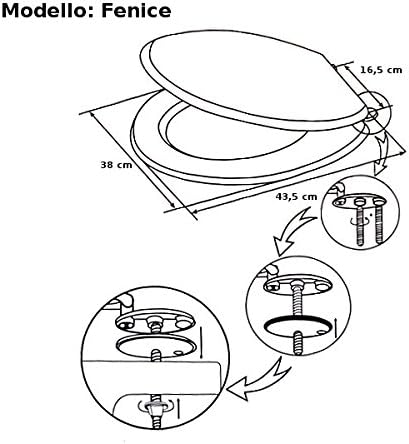 Modello: Fenice

16,5 cm

38 cm

43,5 cm