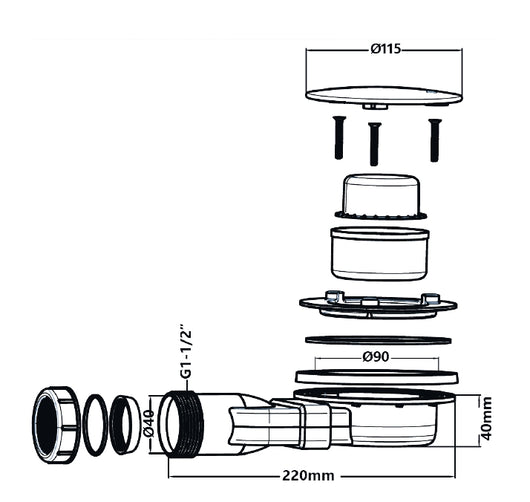 Ø115

G1-1/2"

Ø90

Ø40

40mm

220mm