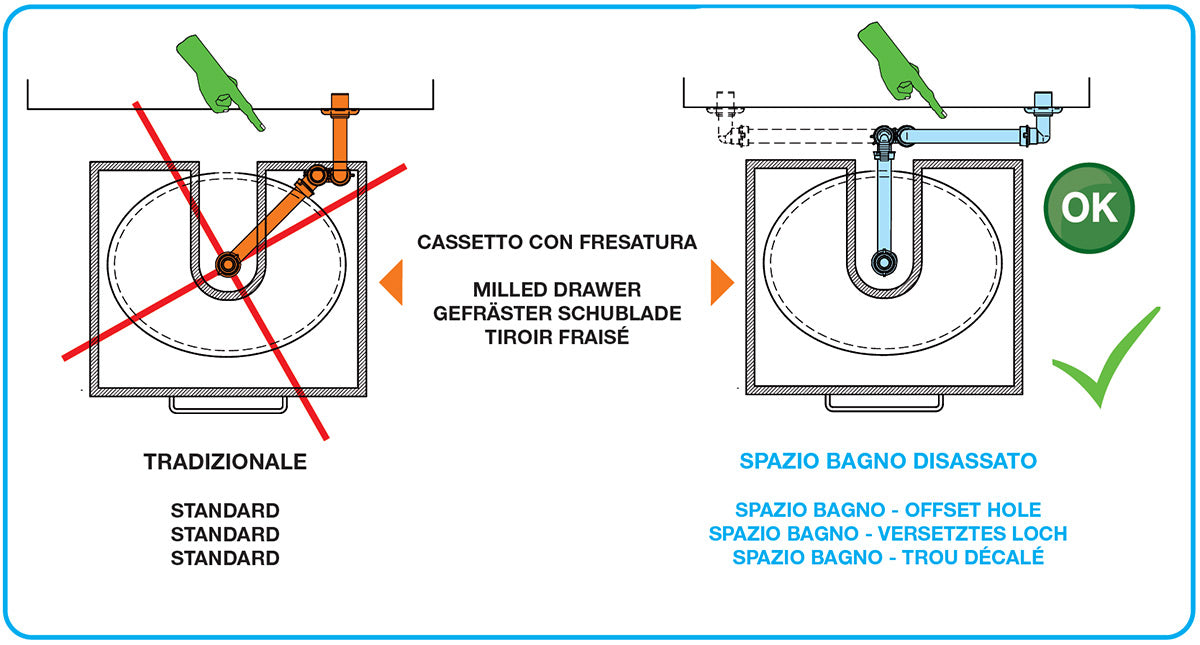 CASSETTO CON FRESATURA

MILLED DRAWER
GEFRÄSTER SCHUBLADE
TIROIR FRAISÉ

OK

TRADIZIONALE

STANDARD
STANDARD
STANDARD

SPAZIO BAGNO DISASSATO

SPAZIO BAGNO - OFFSET HOLE
SPAZIO BAGNO - VERSETZTES LOCH
SPAZIO BAGNO - TROU DÉCALÉ