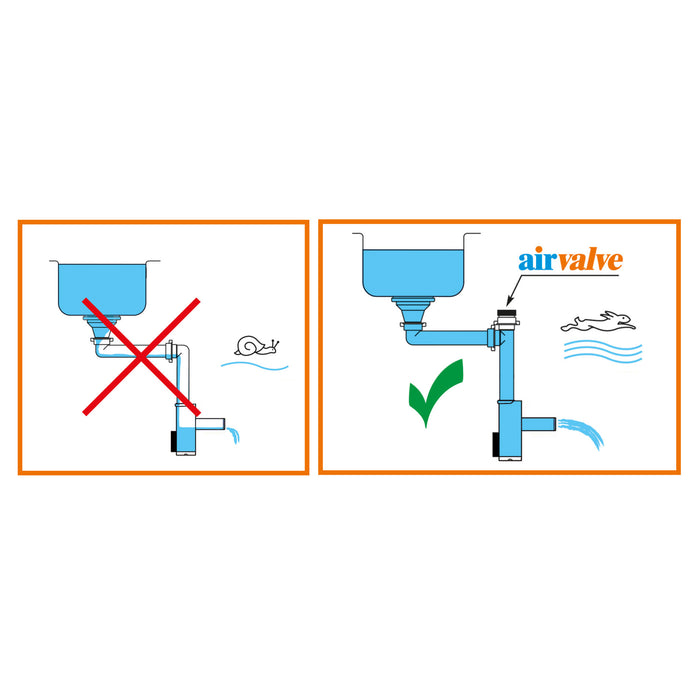 airvalve