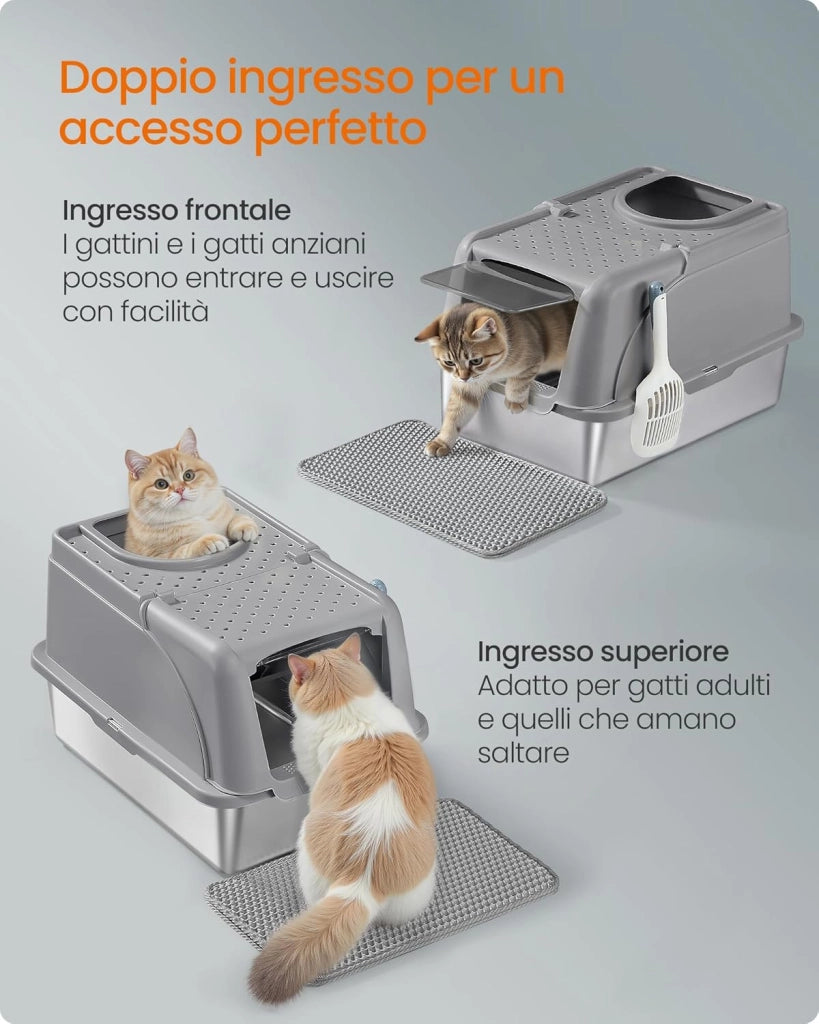 Doppio ingresso per un accesso perfetto

Ingresso frontale
I gattini e i gatti anziani possono entrare e uscire con facilità

Ingresso superiore
Adatto per gatti adulti e quelli che amano saltare