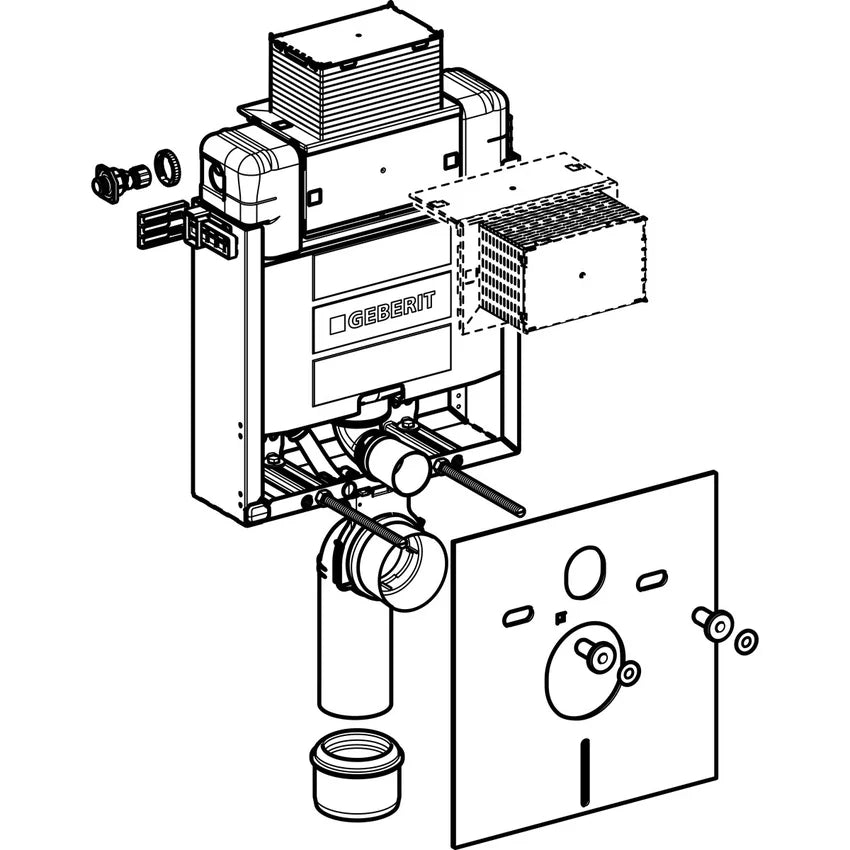 GEBERIT