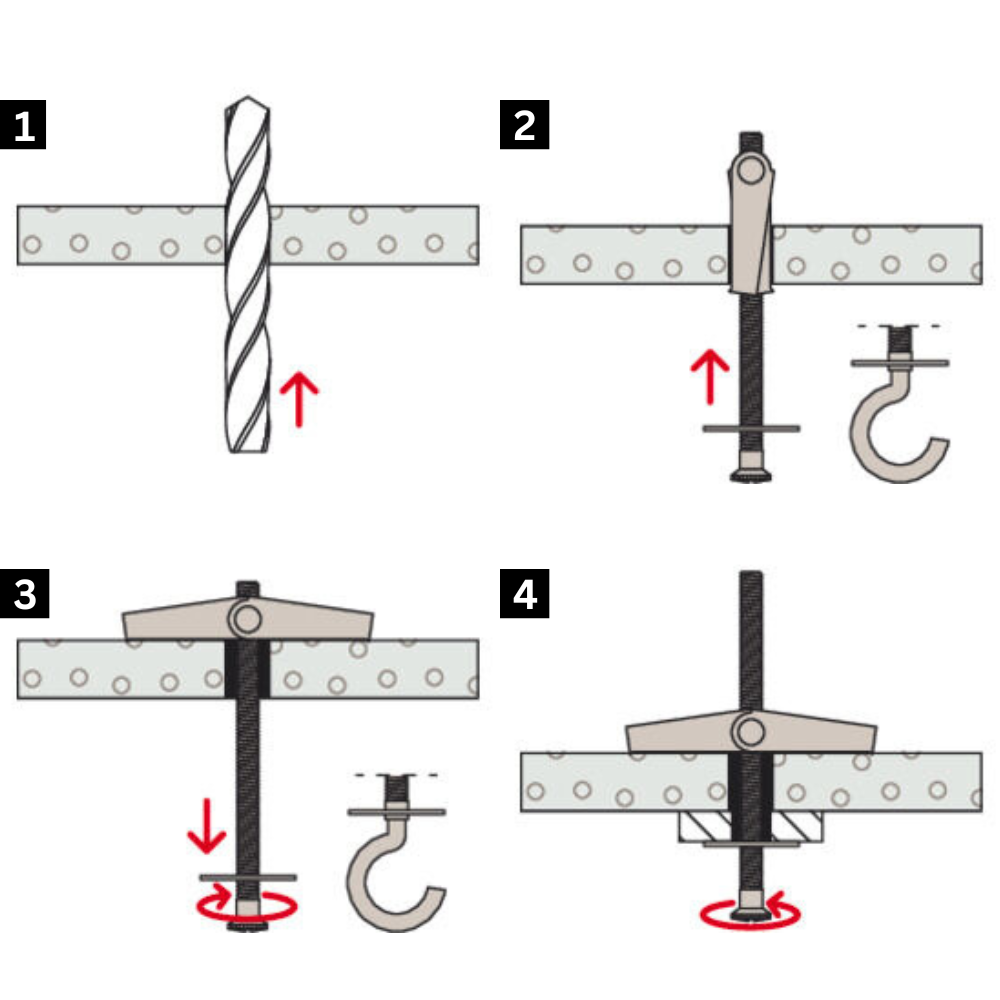 1

2

3

4