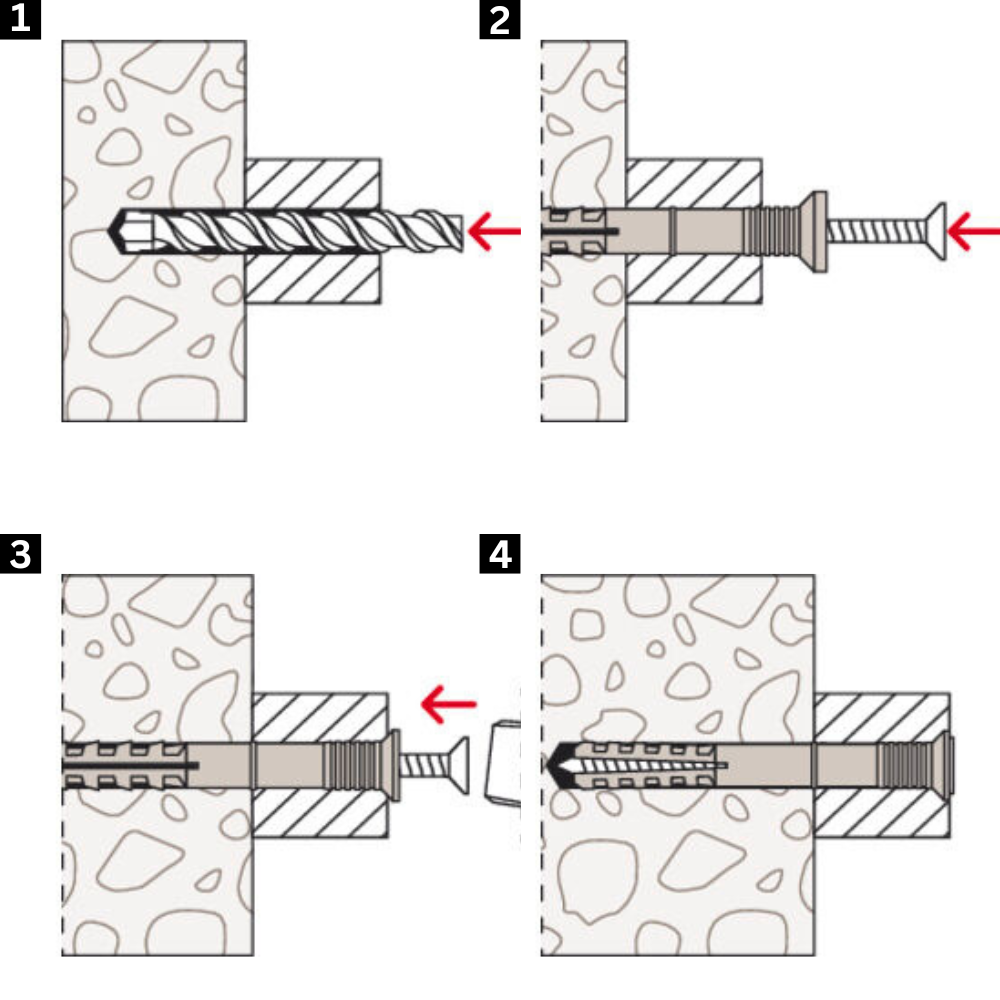 1

2

3

4