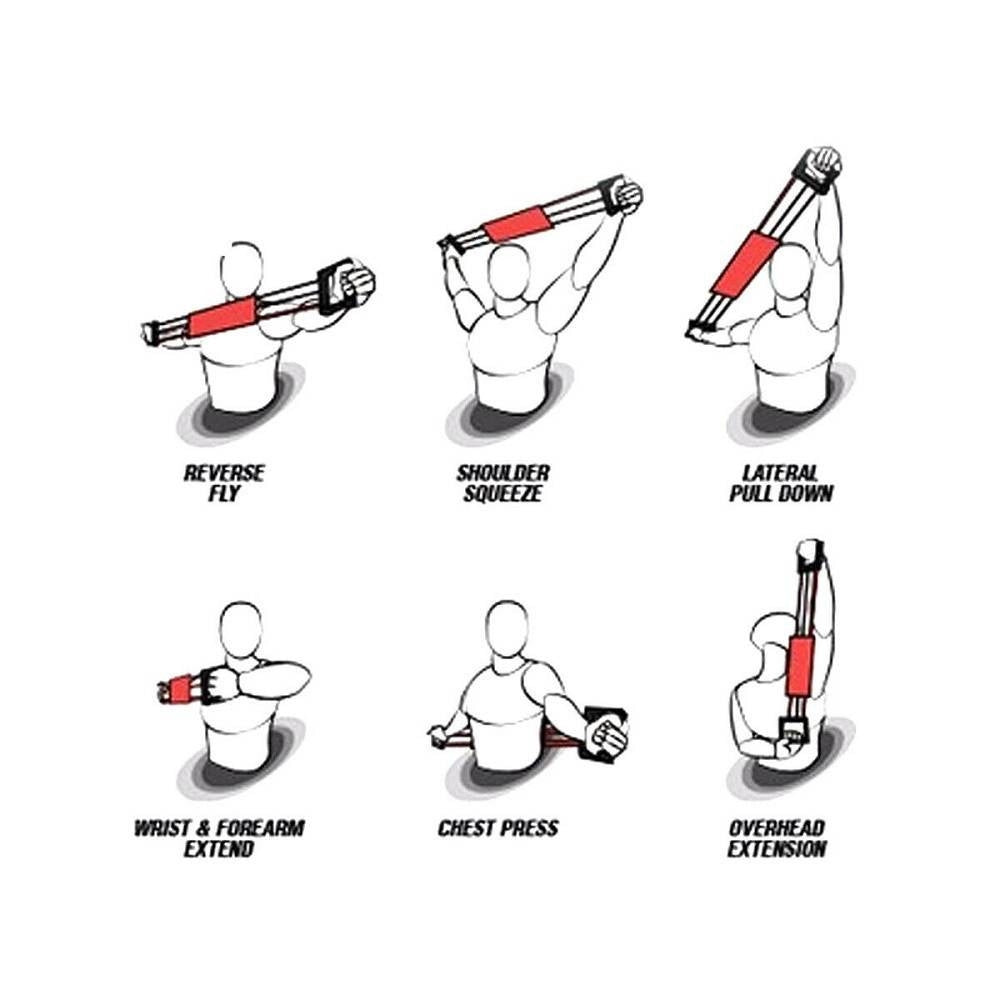 REVERSE FLY

SHOULDER SQUEEZE

LATERAL PULL DOWN

WRIST & FOREARM EXTEND

CHEST PRESS

OVERHEAD EXTENSION