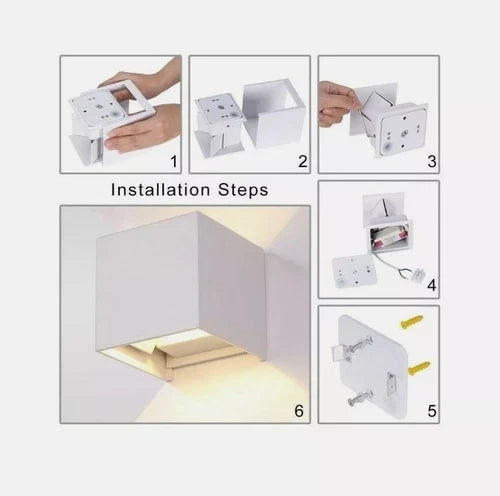 1

2

3

Installation Steps

4

6

5