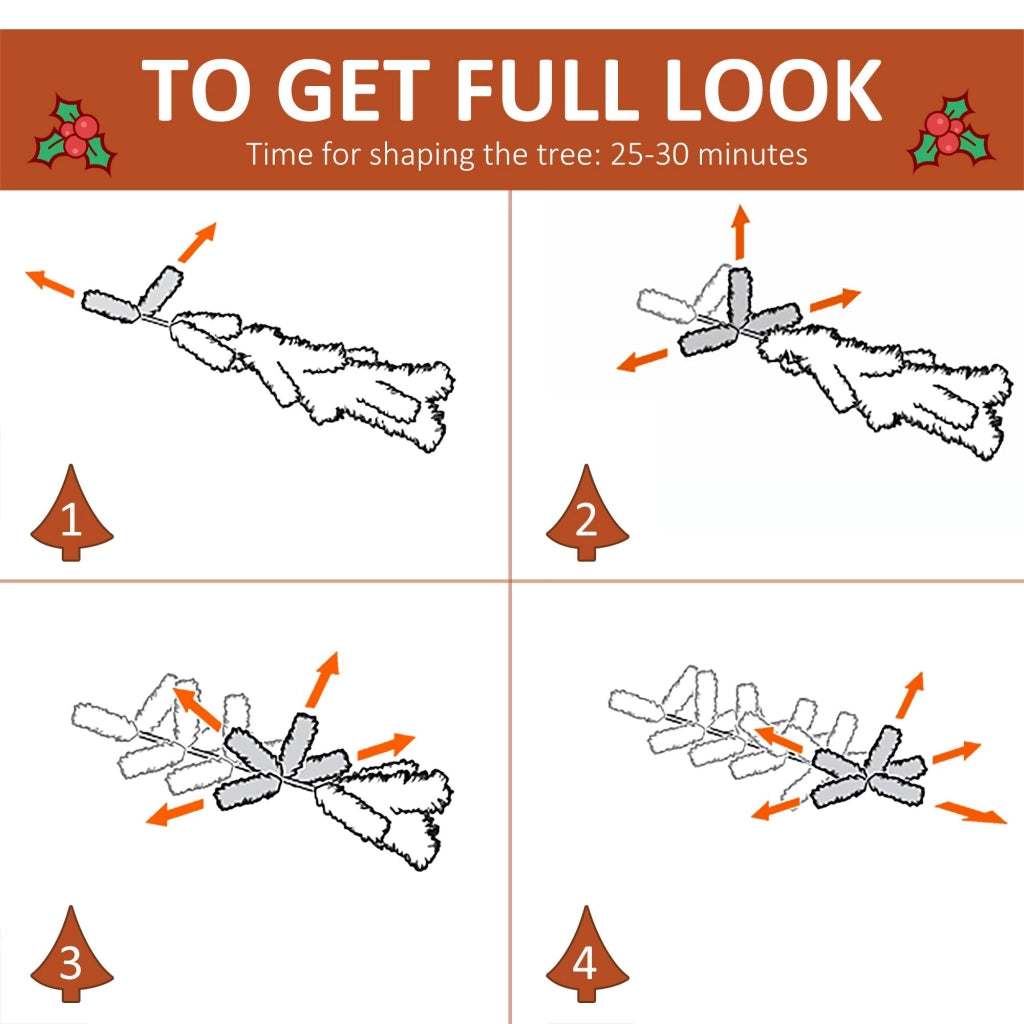 TO GET FULL LOOK

Time for shaping the tree: 25-30 minutes

1

2

3

4