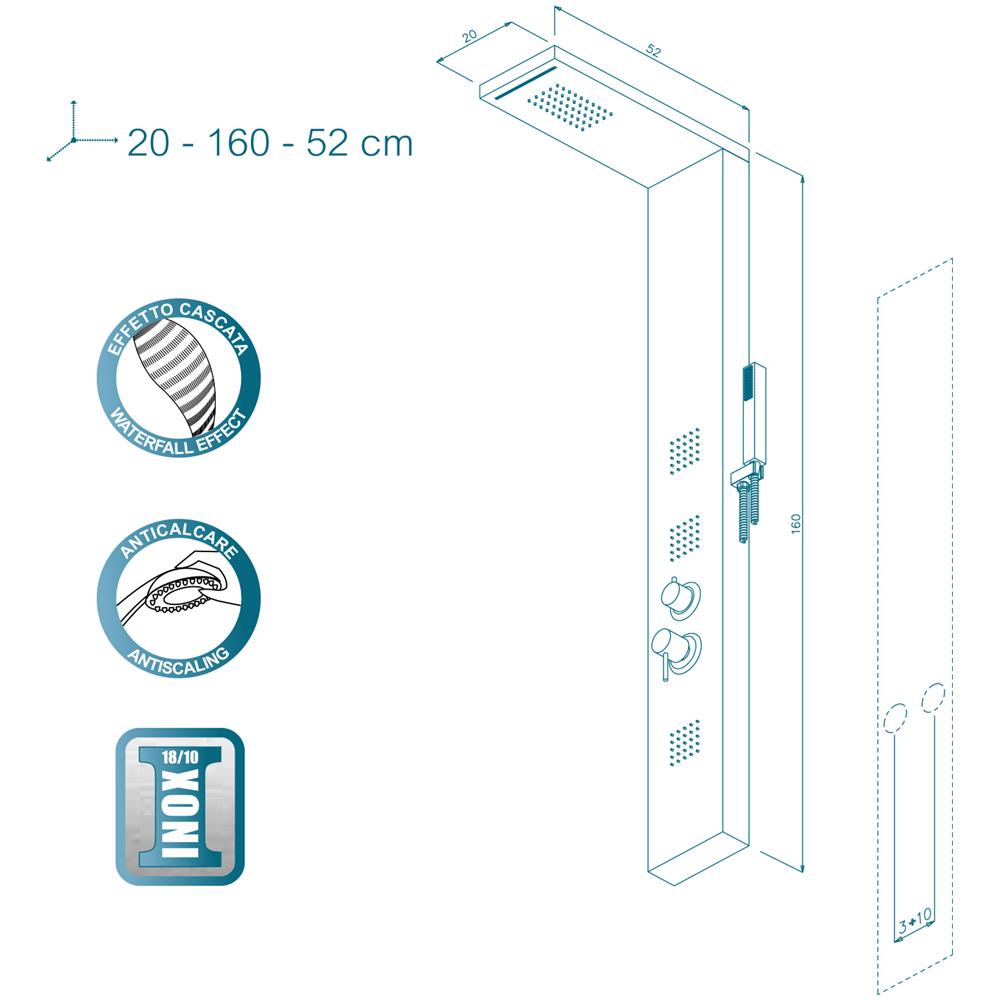 20 - 160 - 52 cm

EFFETTO CASCATA
WATERFALL EFFECT

ANTICALCARE
ANTISCALING

18/10
INOX

20
52
160
3÷10