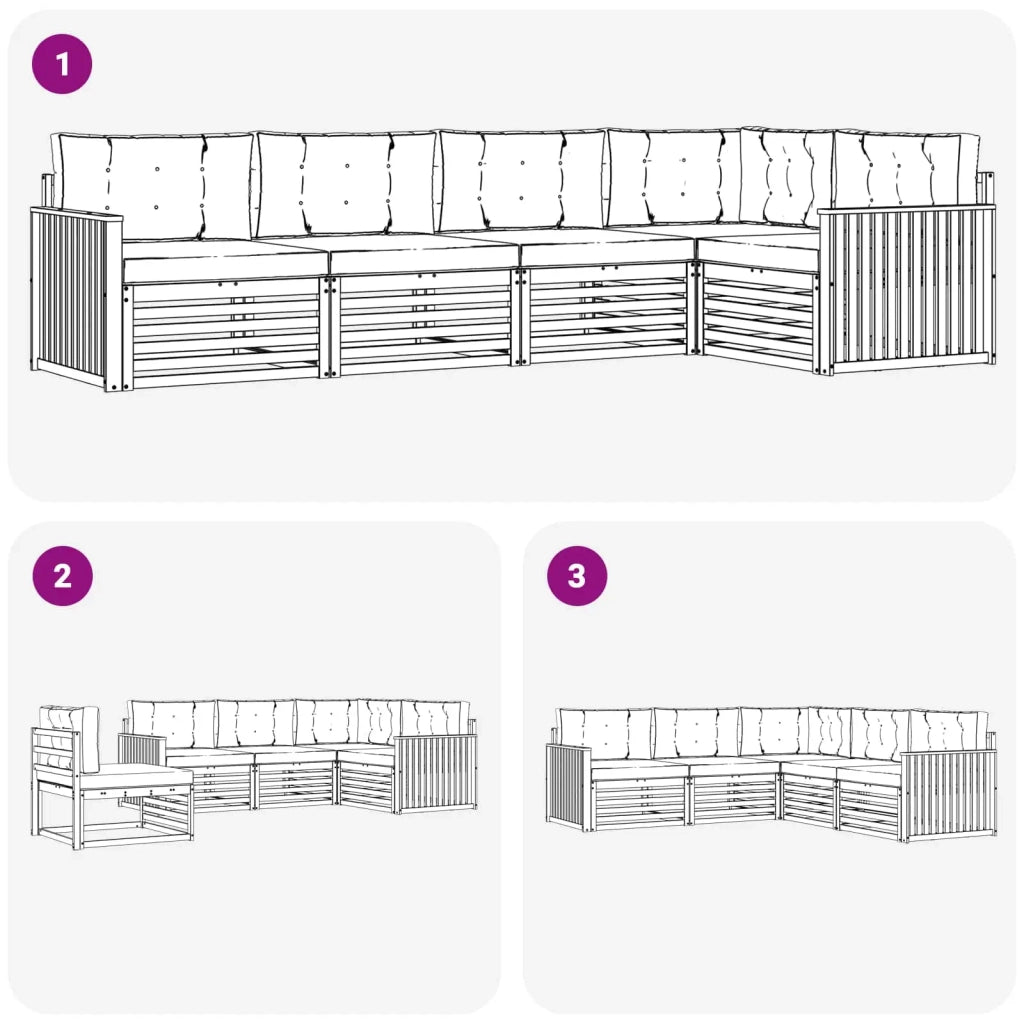 1

2

3