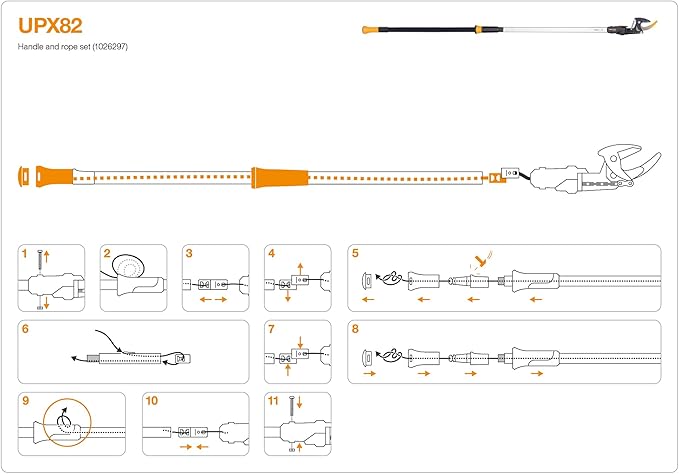 UPX82

Handle and rope set (1026297)

1

2

3

4

5

6

7

8

9

10

11