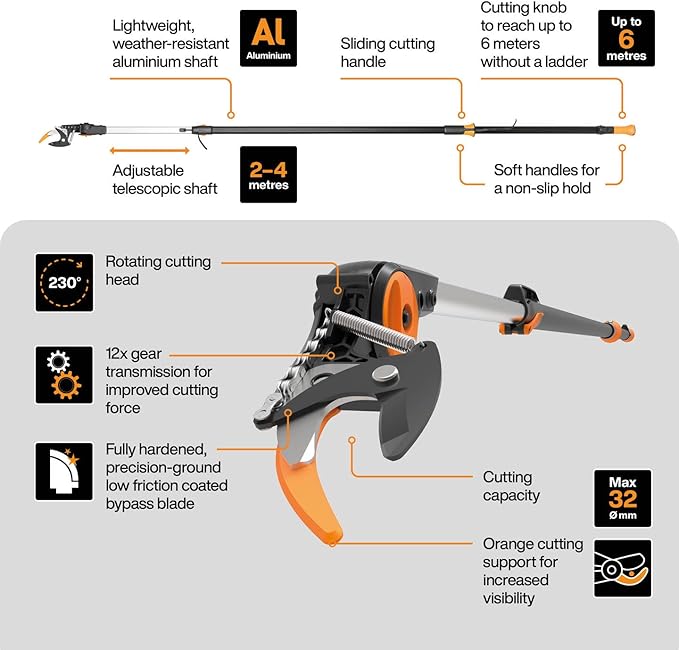 Lightweight, weather-resistant aluminium shaft

Al
Aluminium

Sliding cutting handle

Cutting knob to reach up to 6 meters without a ladder

Up to
6
metres

Adjustable telescopic shaft

2–4
metres

Soft handles for a non-slip hold

230°

Rotating cutting head

12x gear transmission for improved cutting force

Fully hardened, precision-ground low friction coated bypass blade

Cutting capacity

Max
32
Ømm

Orange cutting support for increased visibility