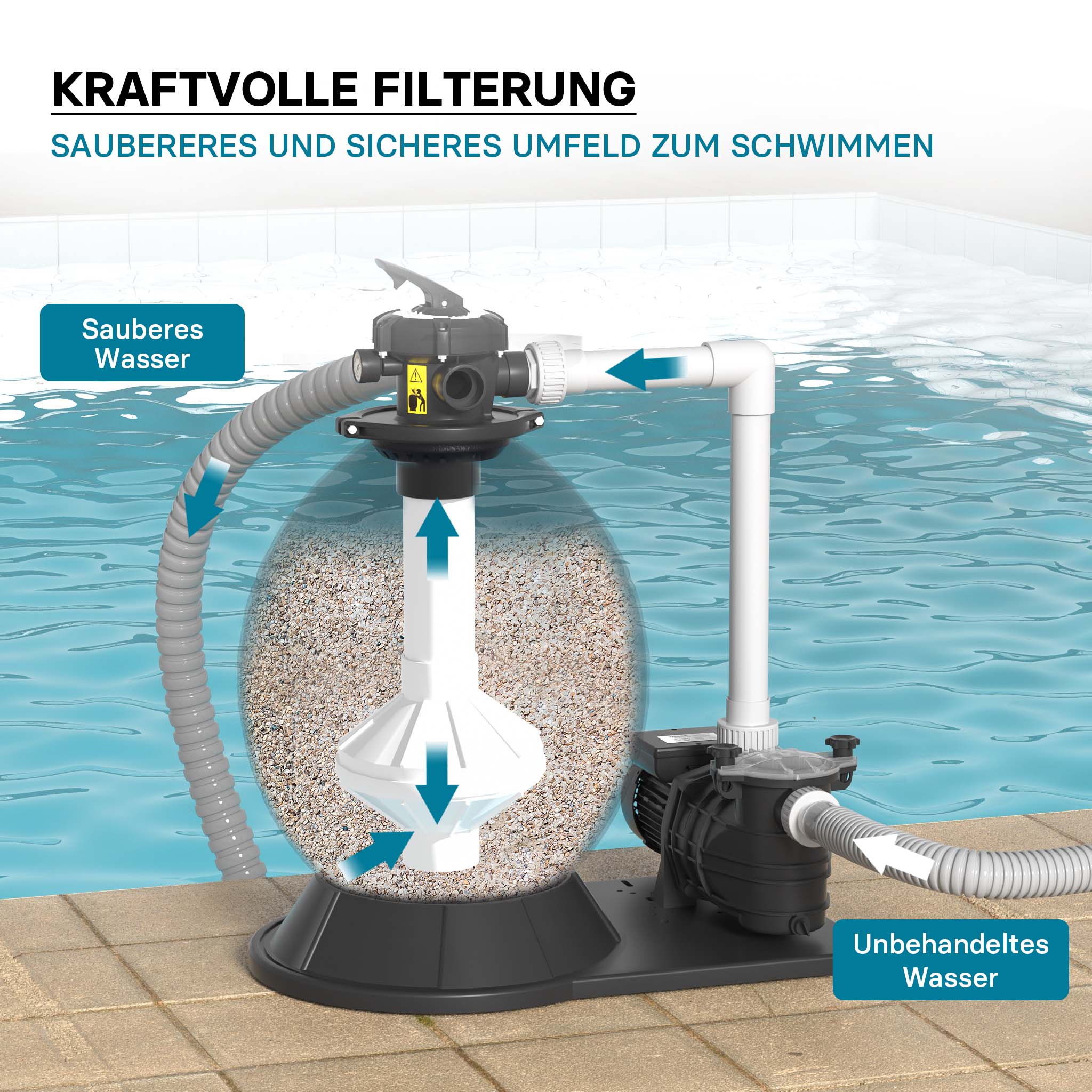 KRAFTVOLLE FILTERUNG

SAUBERERES UND SICHERES UMFELD ZUM SCHWIMMEN

Sauberes Wasser

Unbehandeltes Wasser