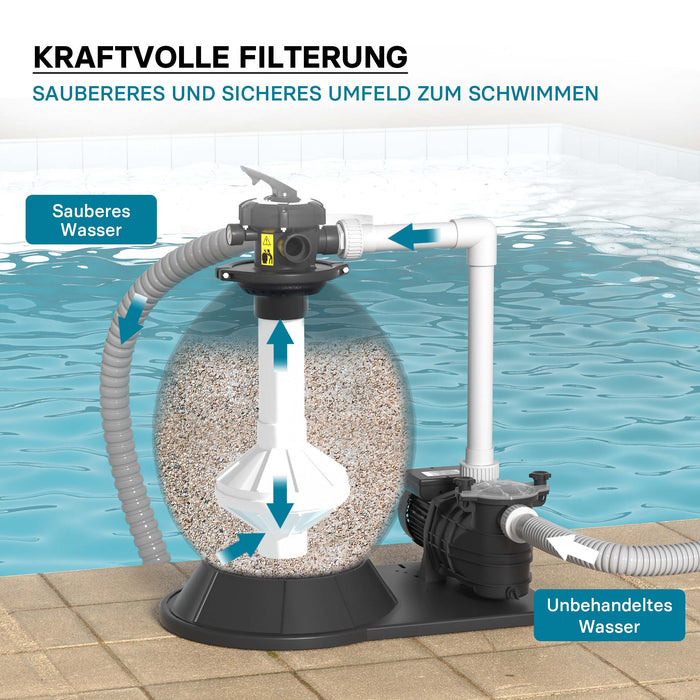 KRAFTVOLLE FILTERUNG
SAUBERERES UND SICHERES UMFELD ZUM SCHWIMMEN

Sauberes Wasser

Unbehandeltes Wasser