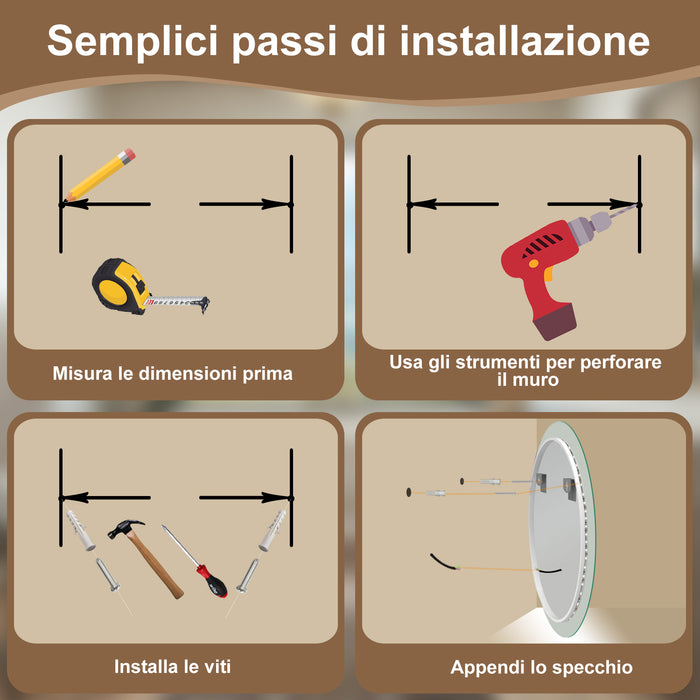 Semplici passi di installazione

Misura le dimensioni prima

Usa gli strumenti per perforare il muro

Installa le viti

Appendi lo specchio