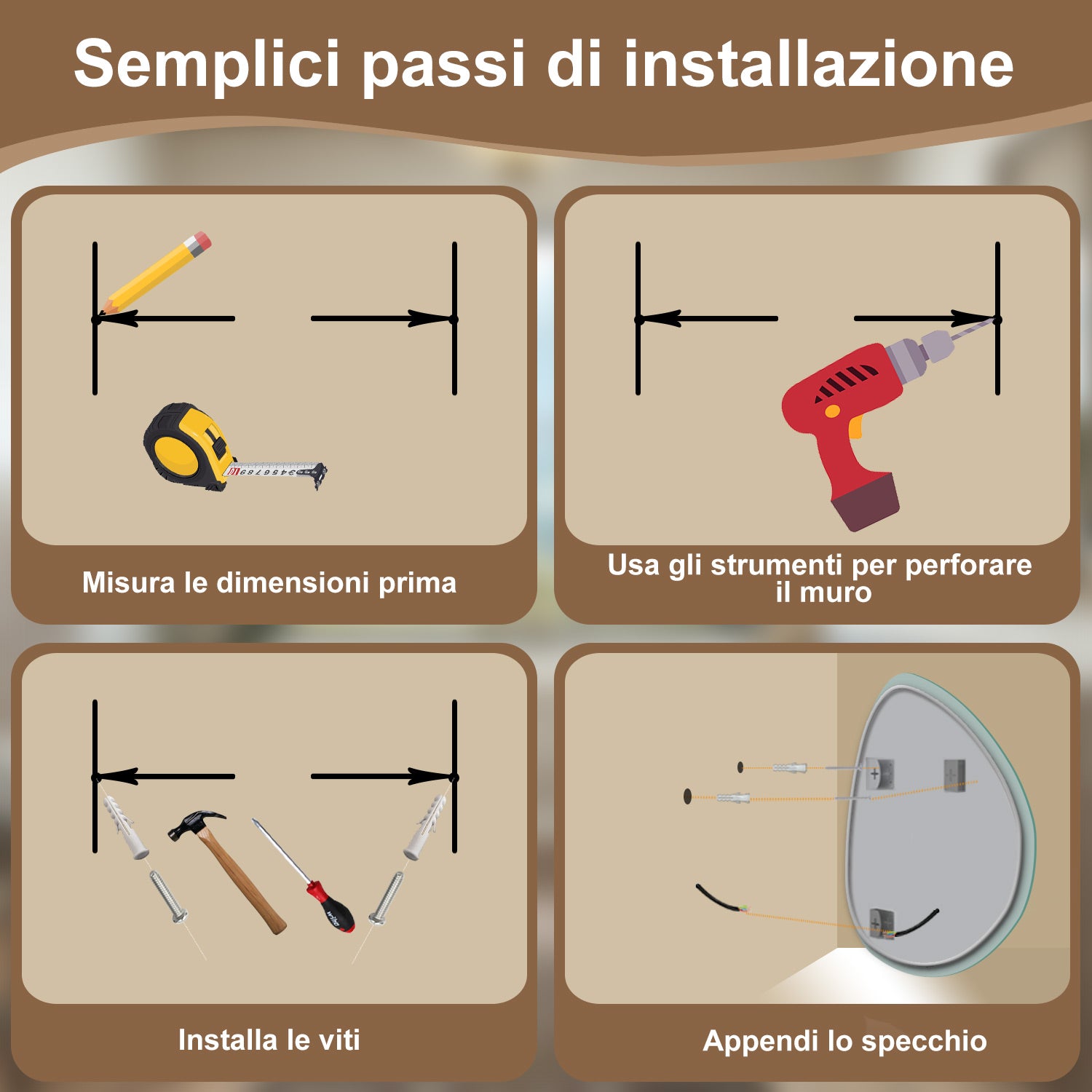 Semplici passi di installazione

Misura le dimensioni prima

Usa gli strumenti per perforare il muro

Installa le viti

Appendi lo specchio