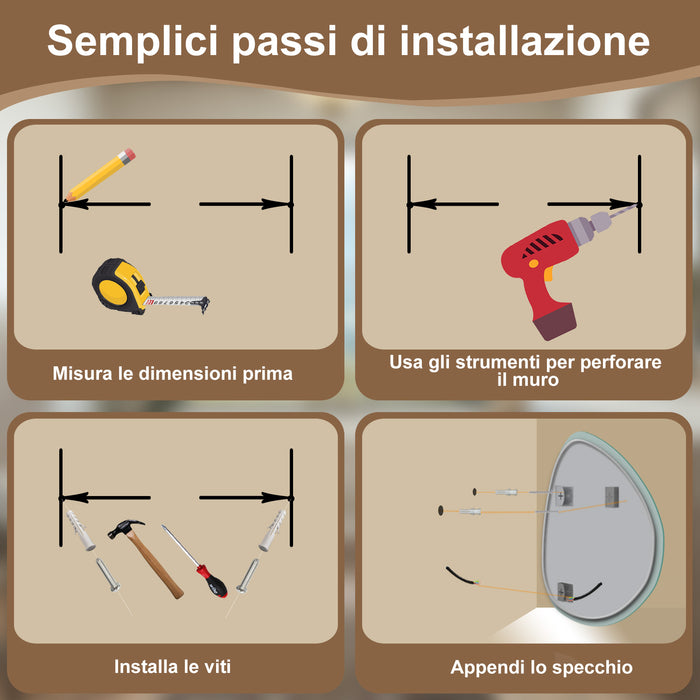 Semplici passi di installazione

Misura le dimensioni prima

Usa gli strumenti per perforare il muro

Installa le viti

Appendi lo specchio