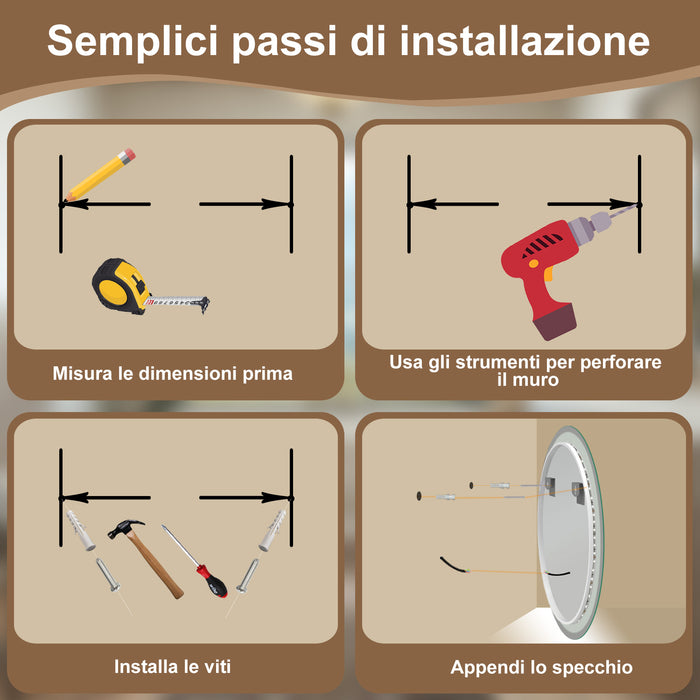 Semplici passi di installazione

Misura le dimensioni prima

Usa gli strumenti per perforare il muro

Installa le viti

Appendi lo specchio